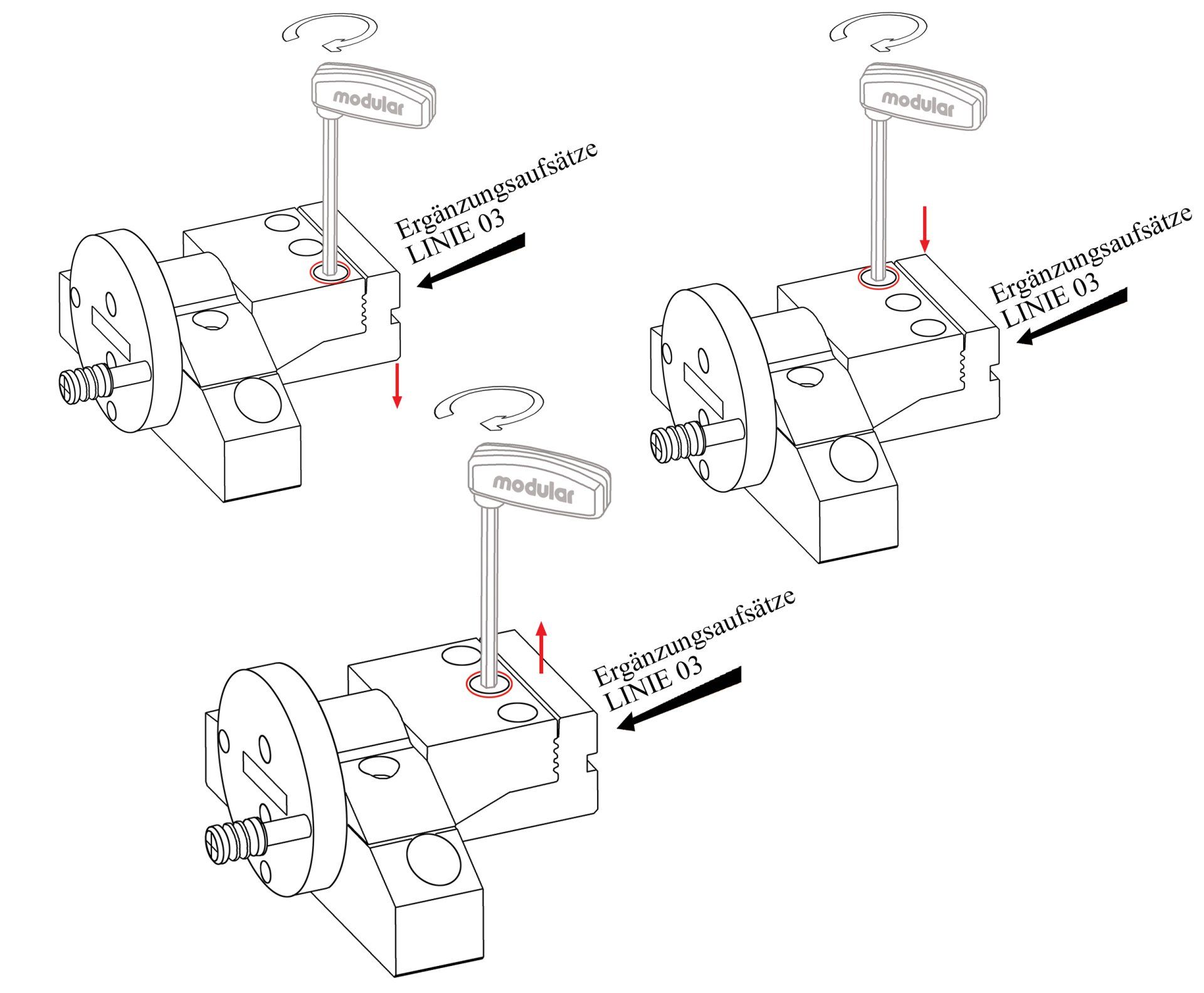 modular

Ergänzungsaufsätze
LINIE 03

modular

Ergänzungsaufsätze
LINIE 03

modular

Ergänzungsaufsätze
LINIE 03