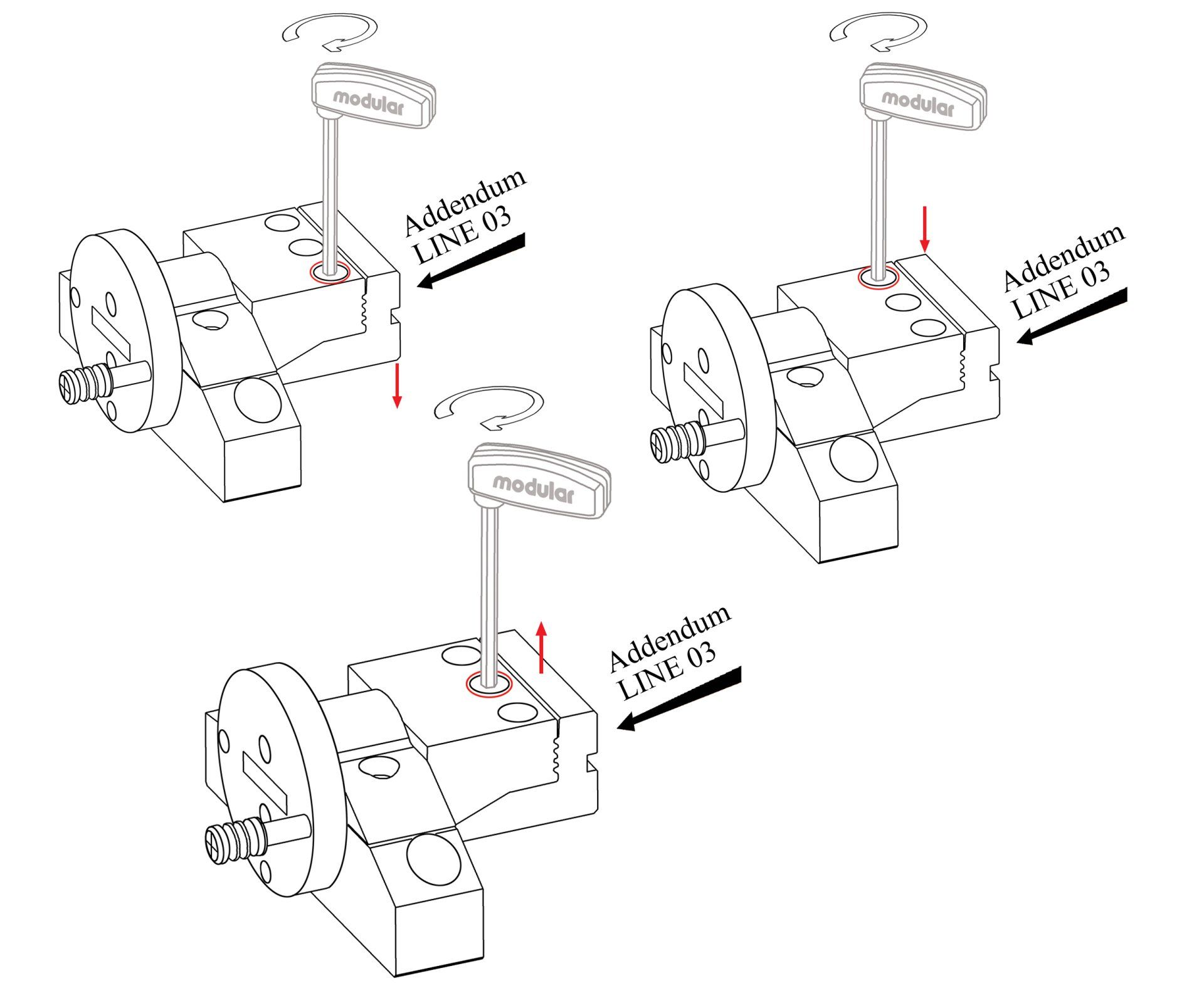 modular

Addendum
LINE 03

modular

Addendum
LINE 03

modular

Addendum
LINE 03