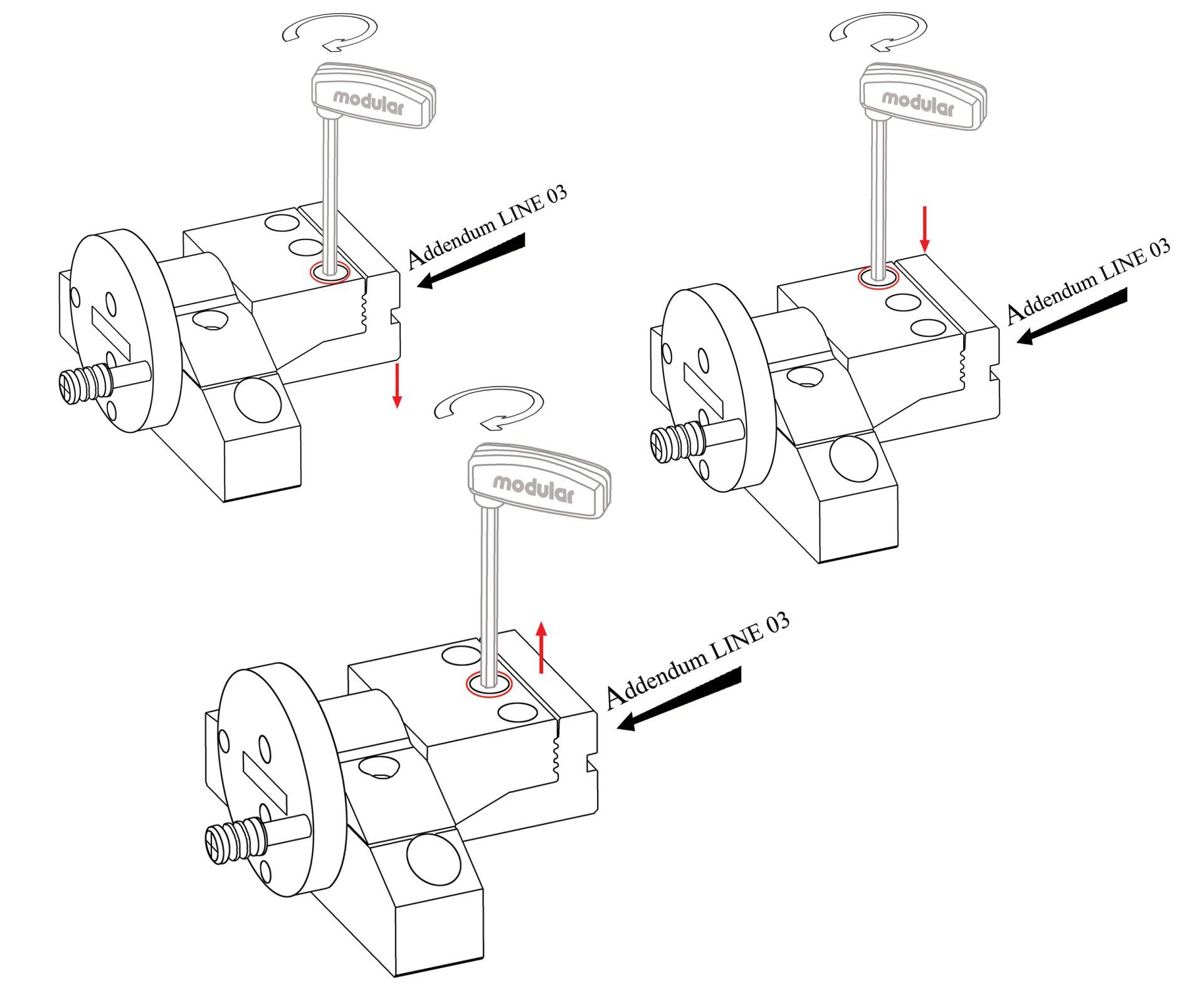 modular

Addendum LINE 03

modular

Addendum LINE 03

modular

Addendum LINE 03