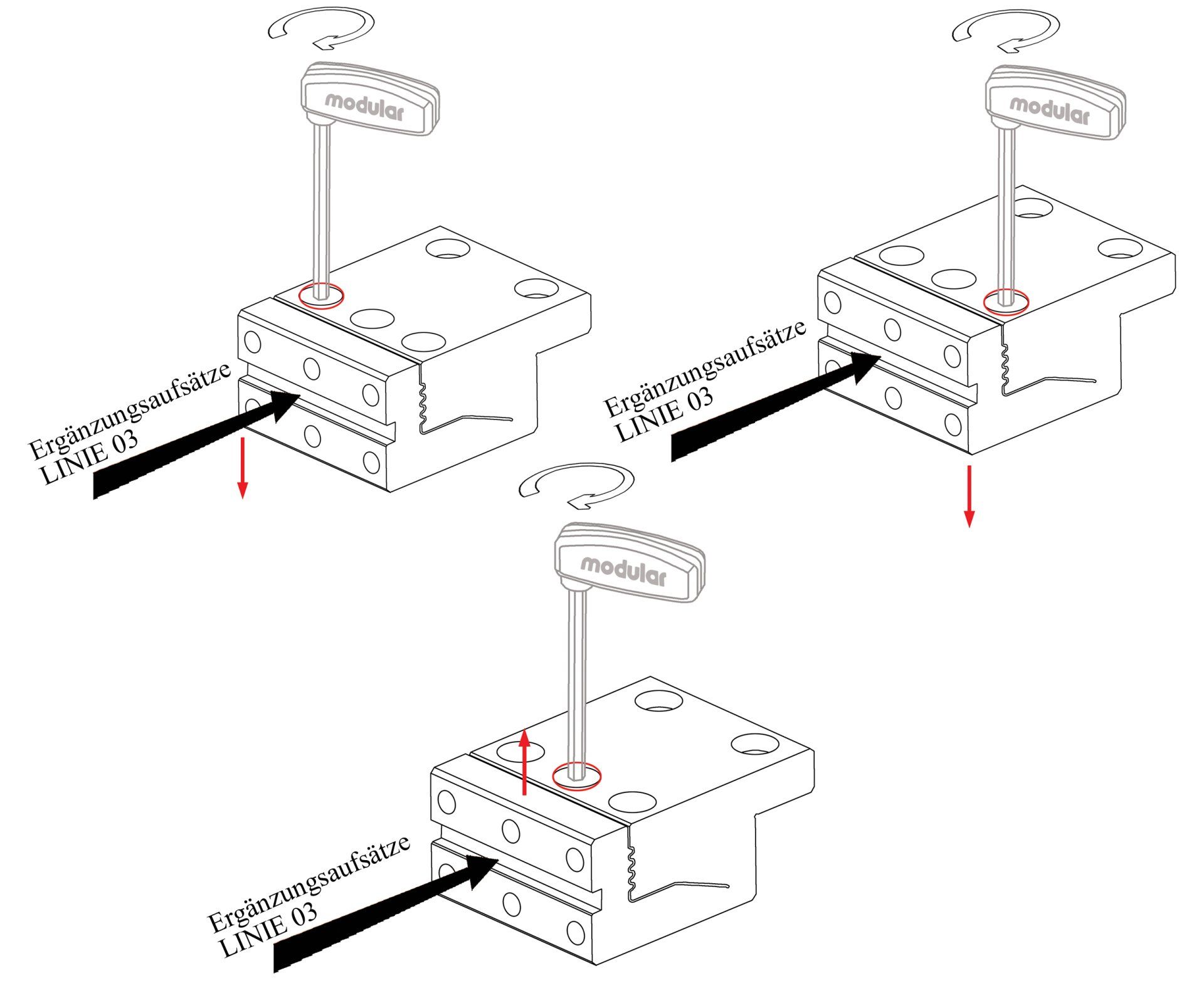 modular

Ergänzungsaufsätze
LINIE 03

modular

Ergänzungsaufsätze
LINIE 03

modular

Ergänzungsaufsätze
LINIE 03