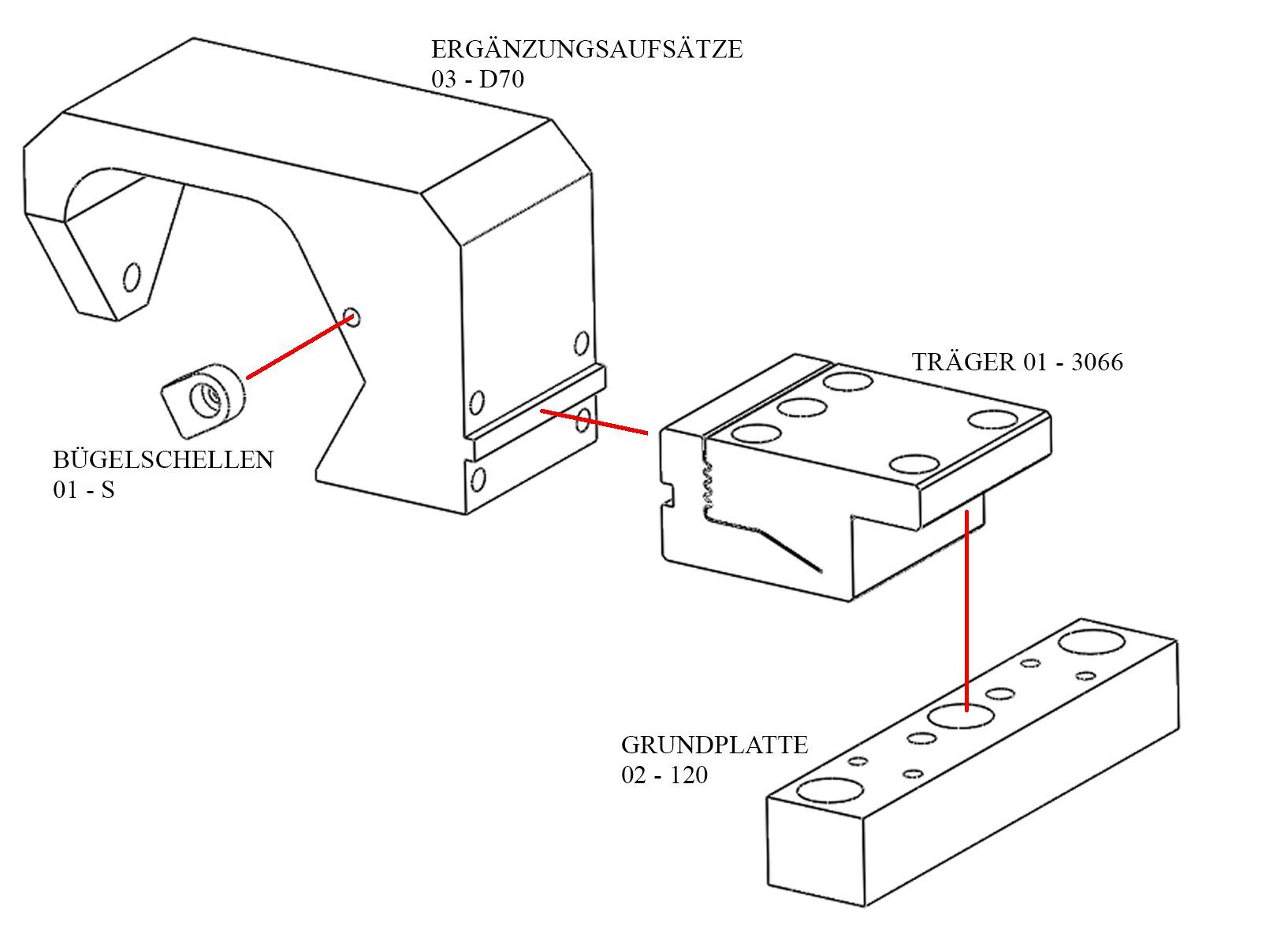 ERGÄNZUNGSAUFSÄTZE
03 - D70

TRÄGER 01 - 3066

BÜGELSCHELLEN
01 - S

GRUNDPLATTE
02 - 120