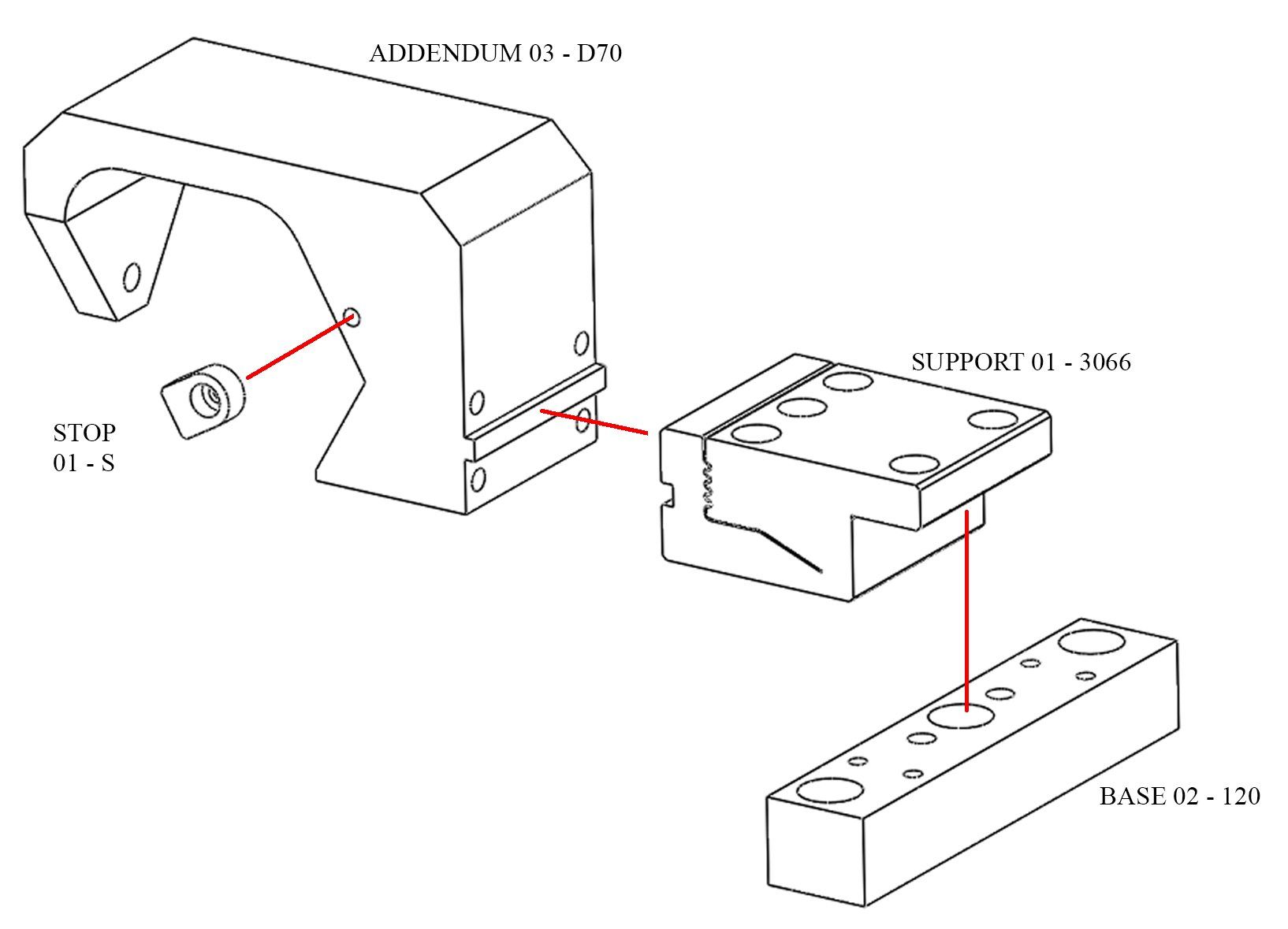 ADDENDUM 03 - D70

SUPPORT 01 - 3066

STOP
01 - S

BASE 02 - 120