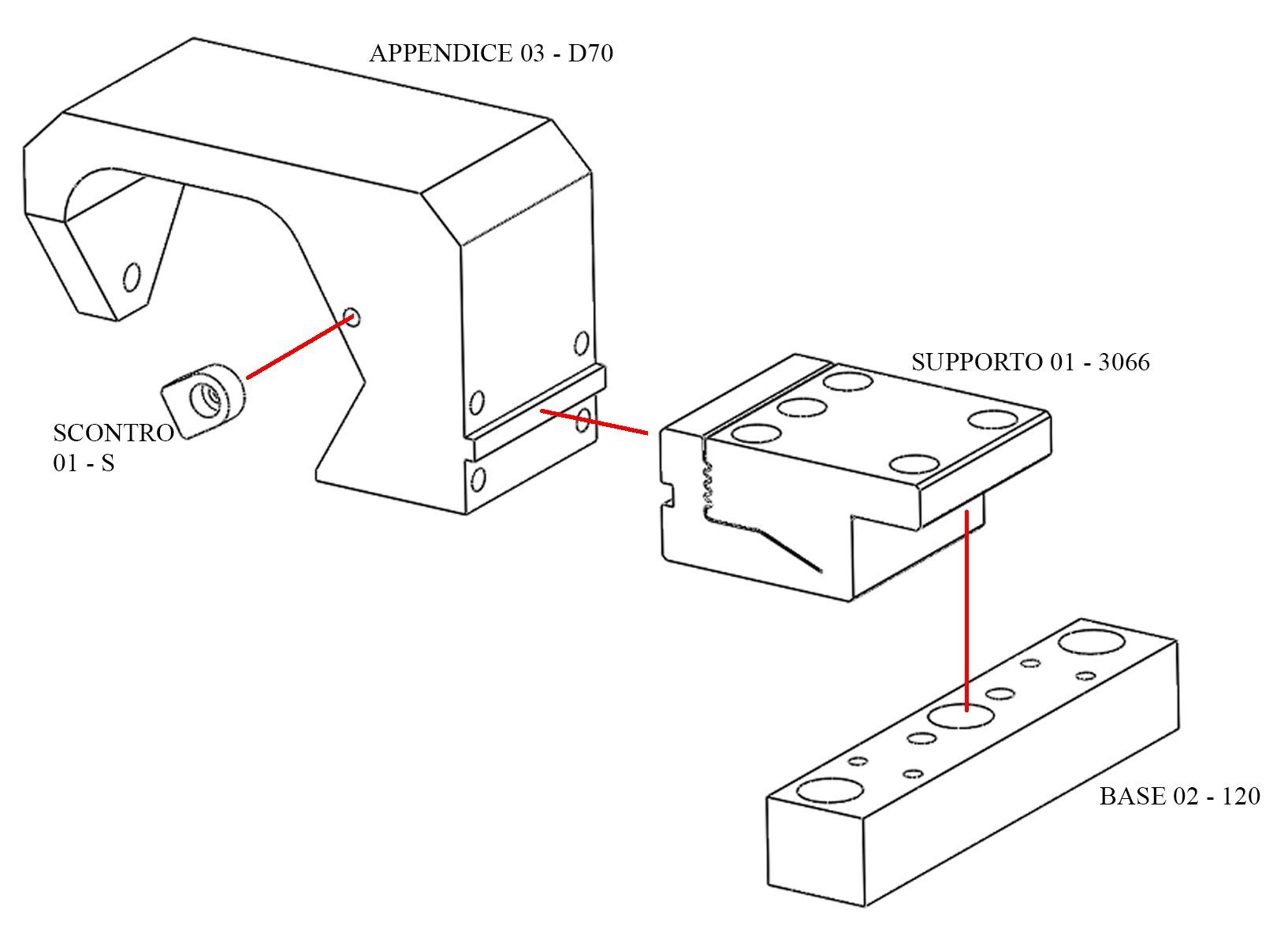 APPENDICE 03 - D70

SUPPORTO 01 - 3066

SCONTRO
01 - S

BASE 02 - 120