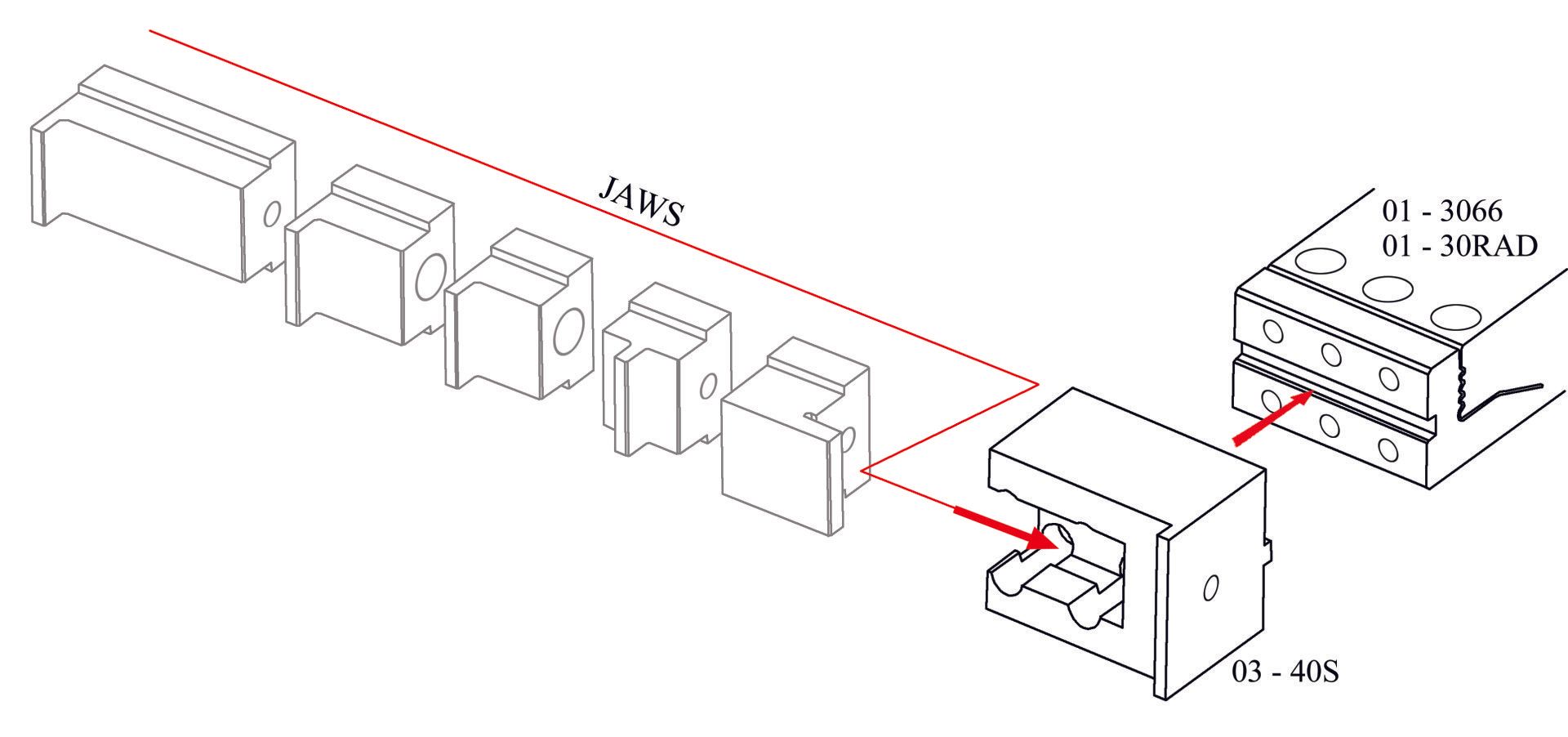 JAWS

01 - 3066
01 - 30RAD

03 - 40S