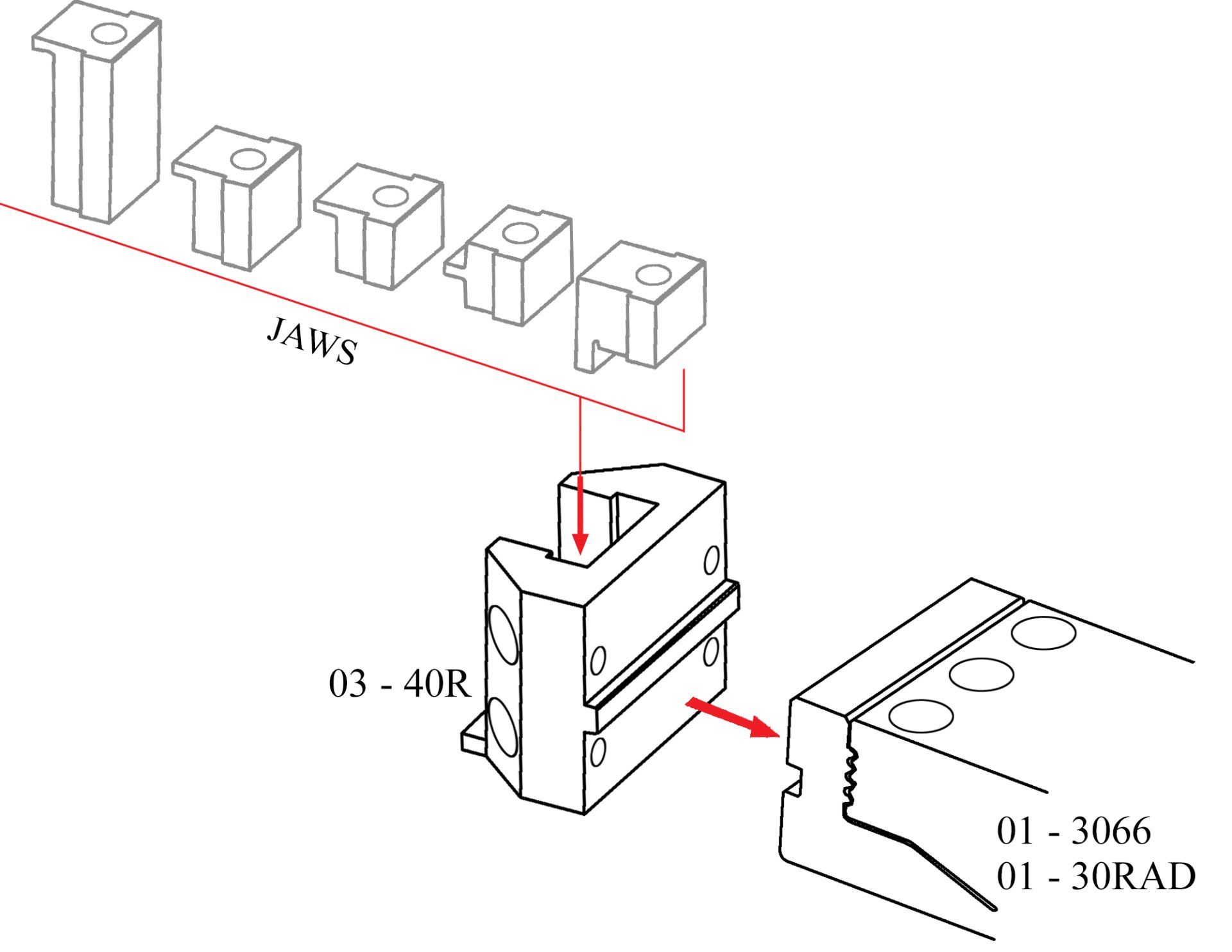 JAWS

03 - 40R

01 - 3066
01 - 30RAD