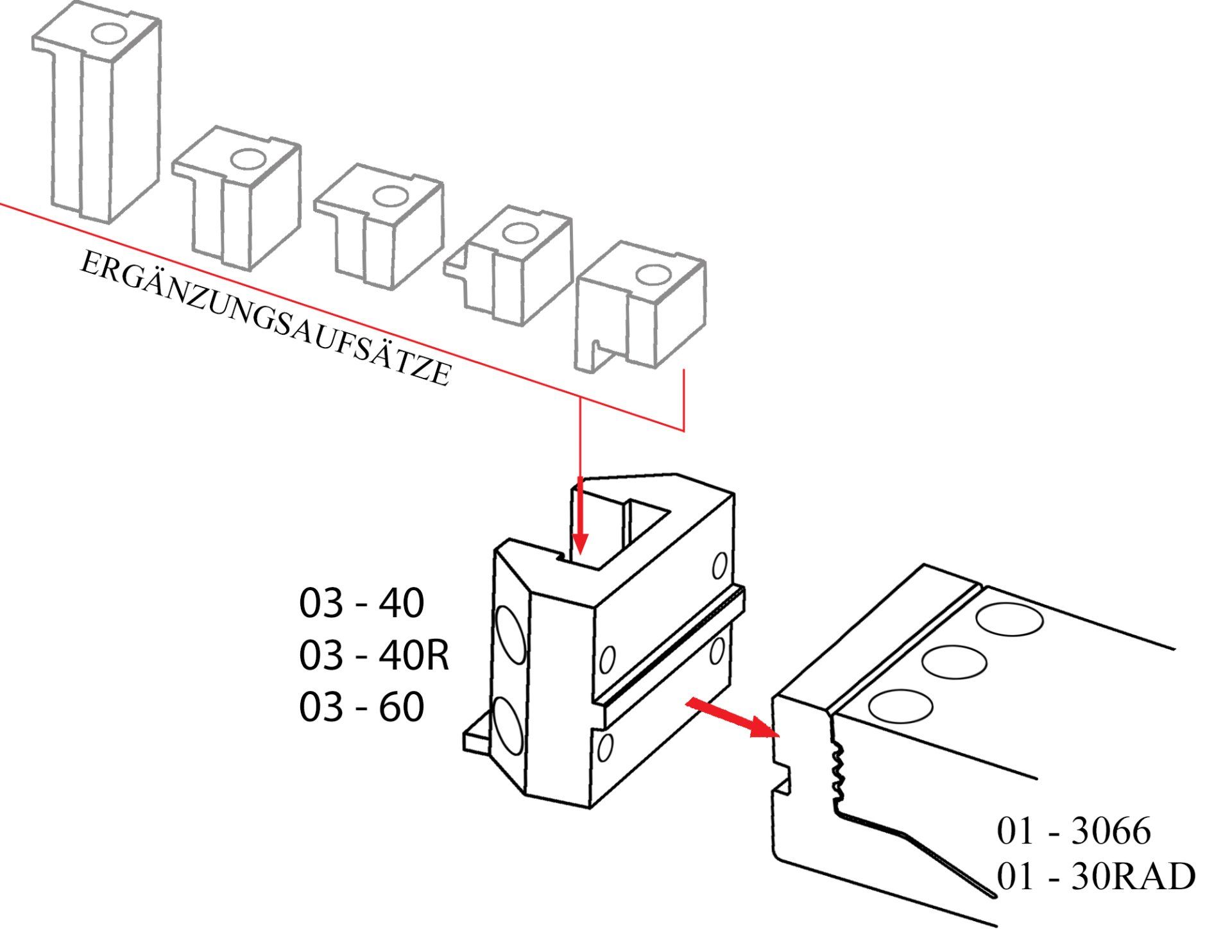 ERGÄNZUNGSAUFSÄTZE

03 - 40
03 - 40R
03 - 60

01 - 3066
01 - 30RAD