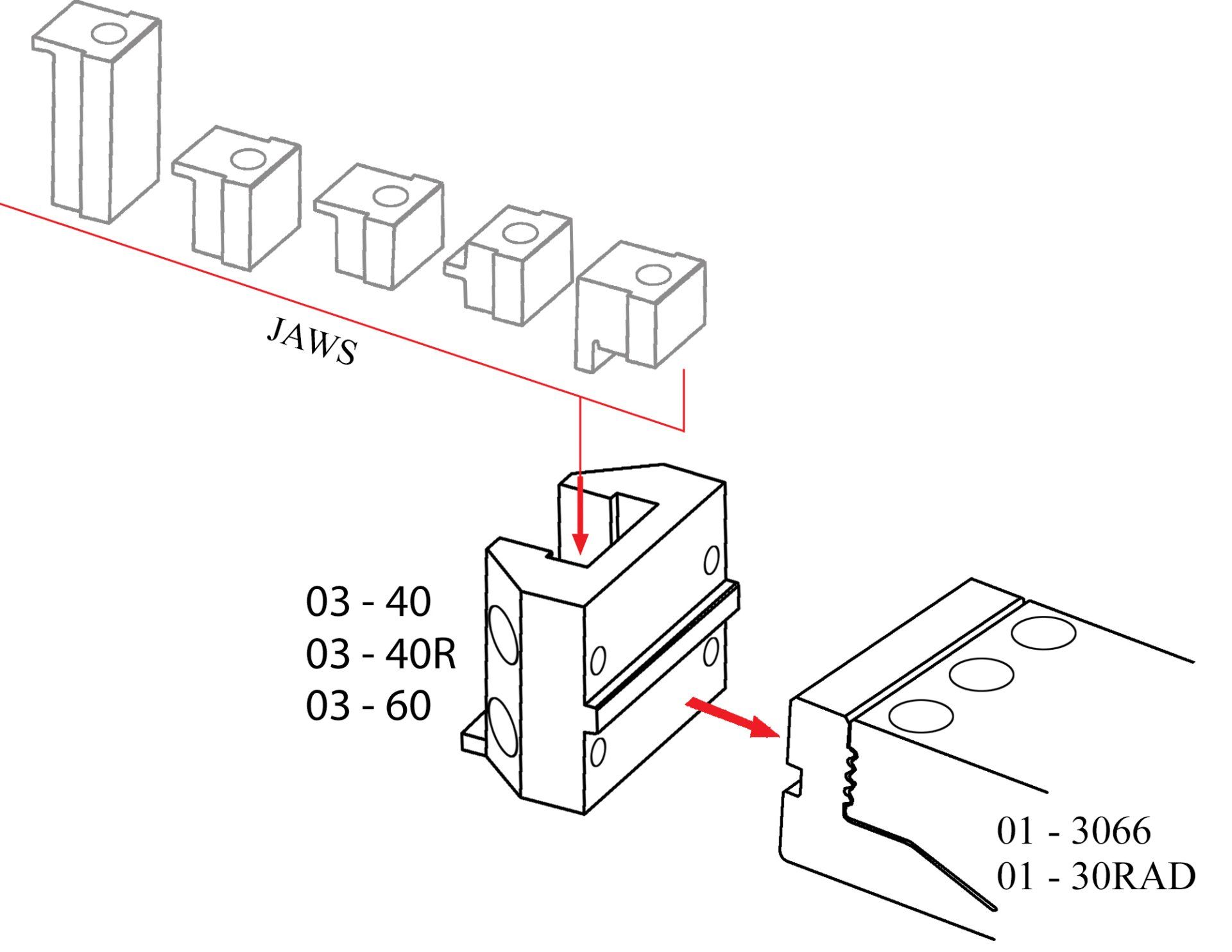 JAWS

03 - 40
03 - 40R
03 - 60

01 - 3066
01 - 30RAD