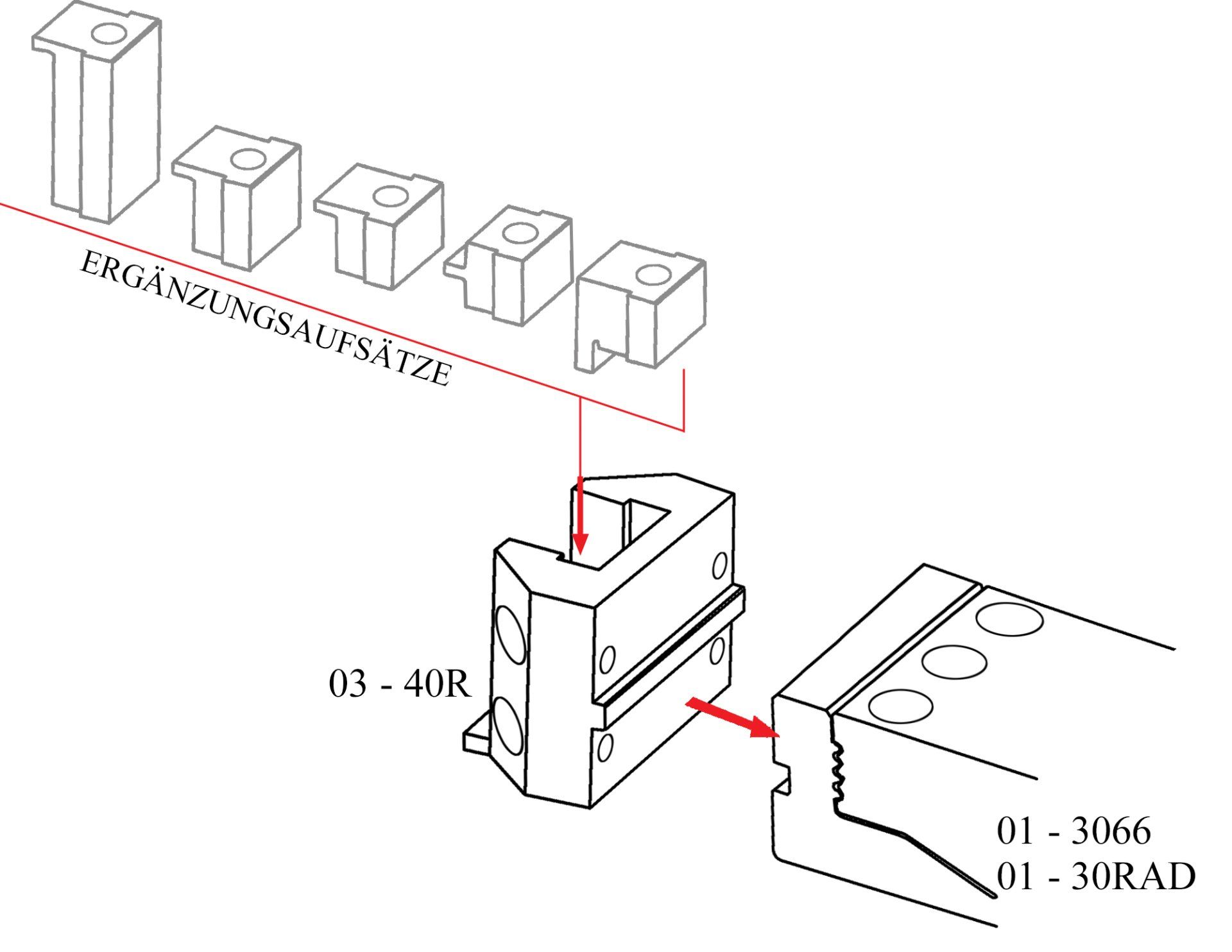 ERGÄNZUNGSAUFSÄTZE

03 - 40R

01 - 3066
01 - 30RAD