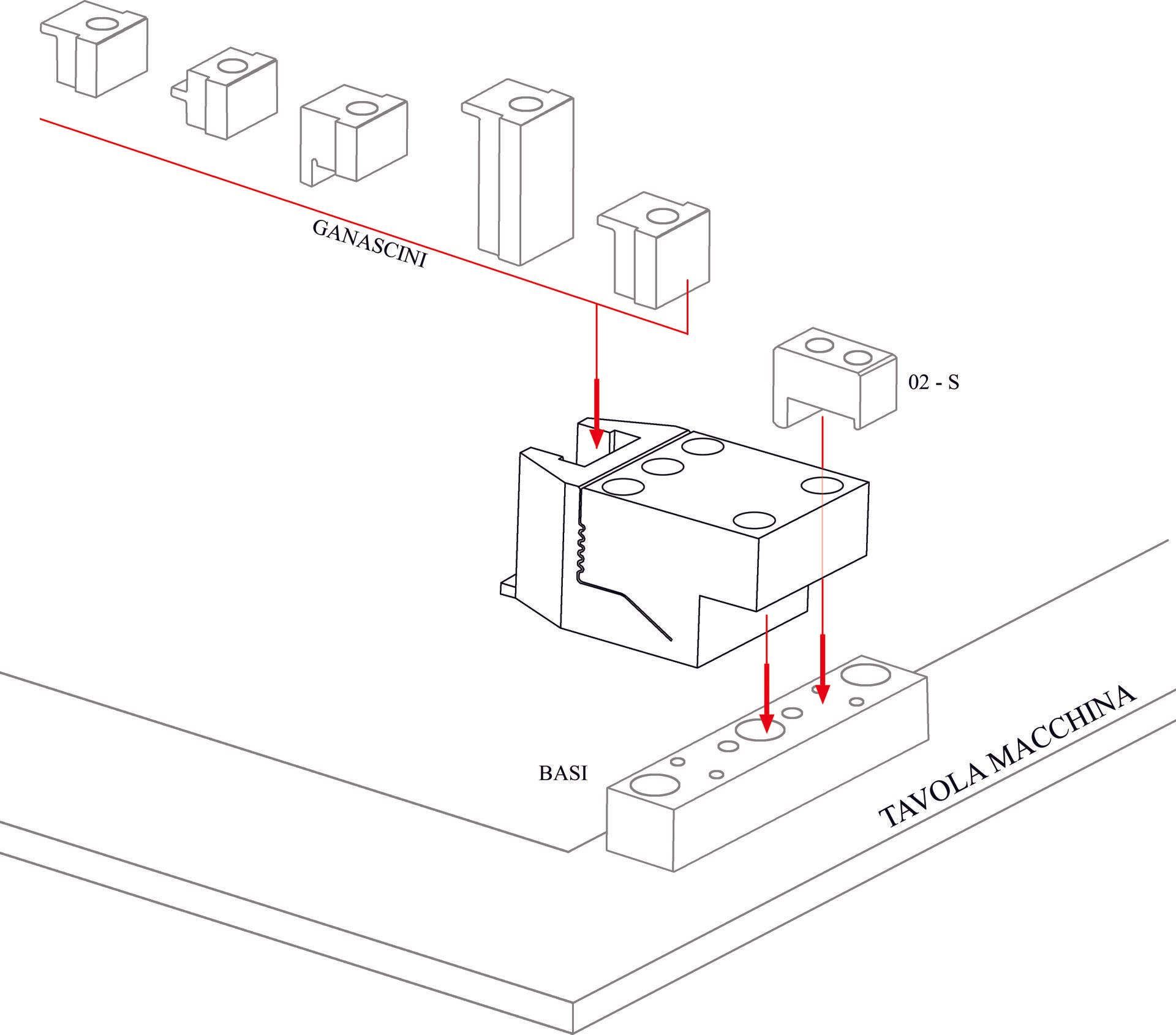 GANASCINI

02 - S

BASI

TAVOLA MACCHINA