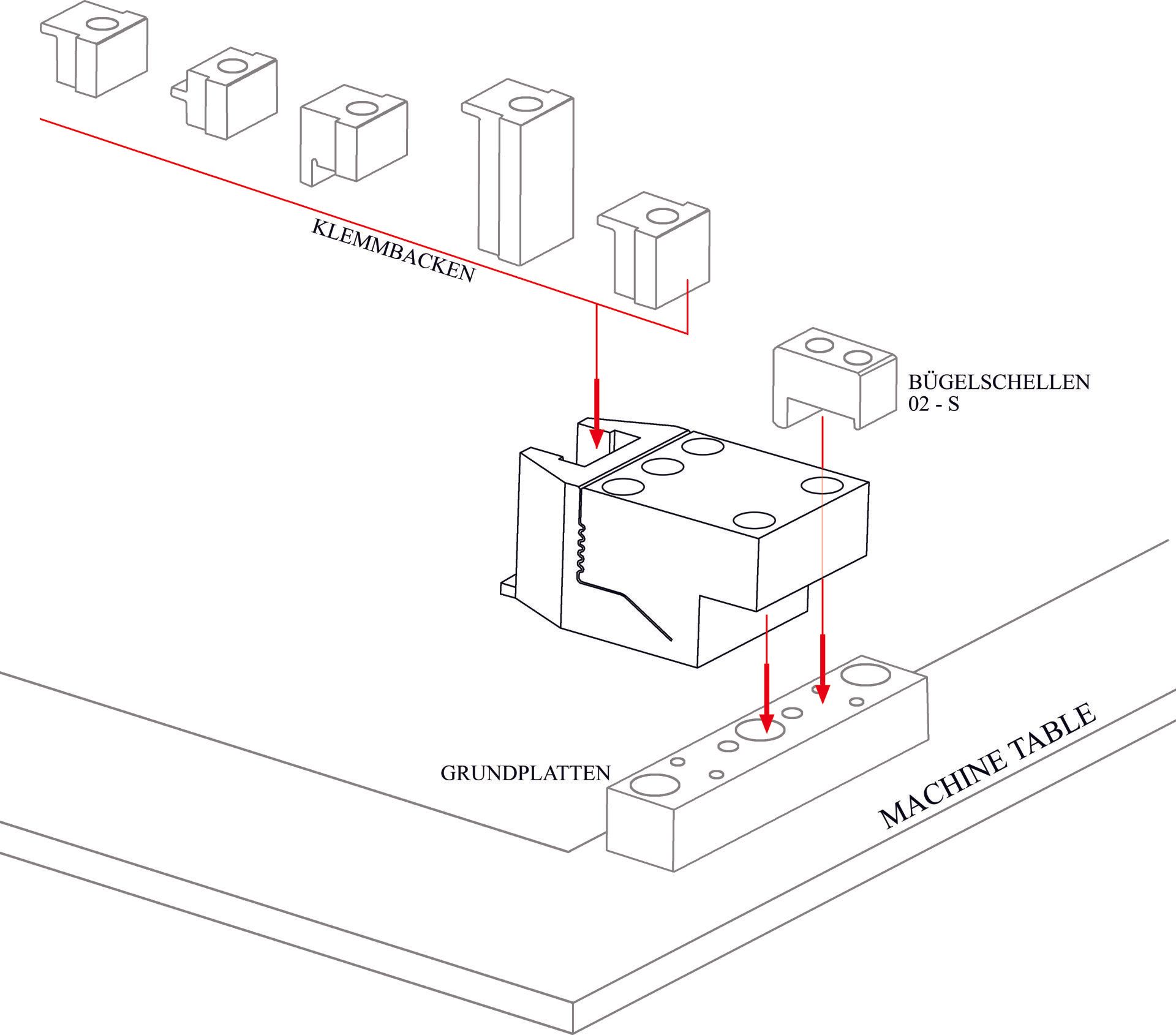 KLEMMBACKEN

BÜGELSCHELLEN
02 - S

GRUNDPLATTEN

MACHINE TABLE