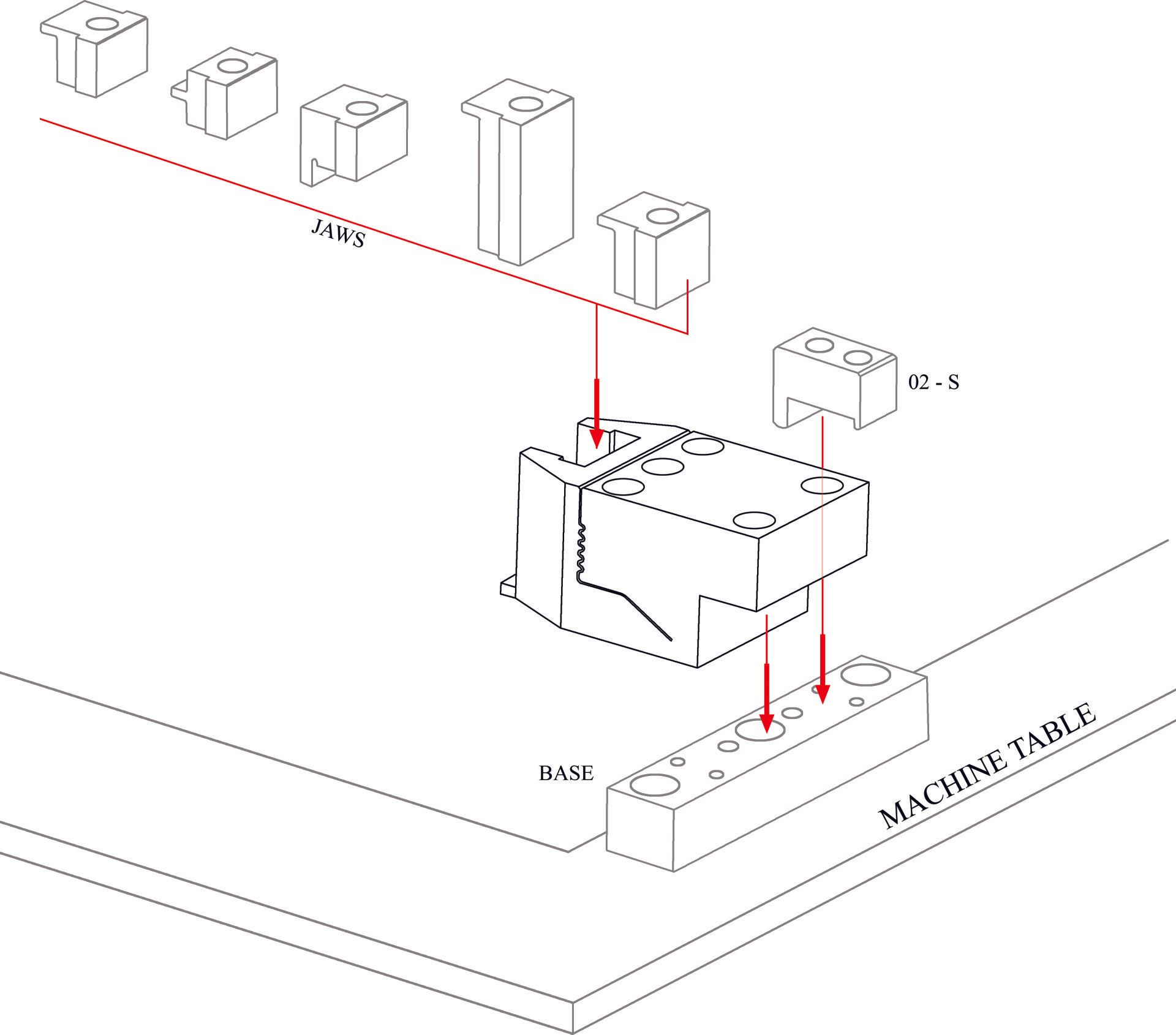 JAWS

02 - S

BASE

MACHINE TABLE