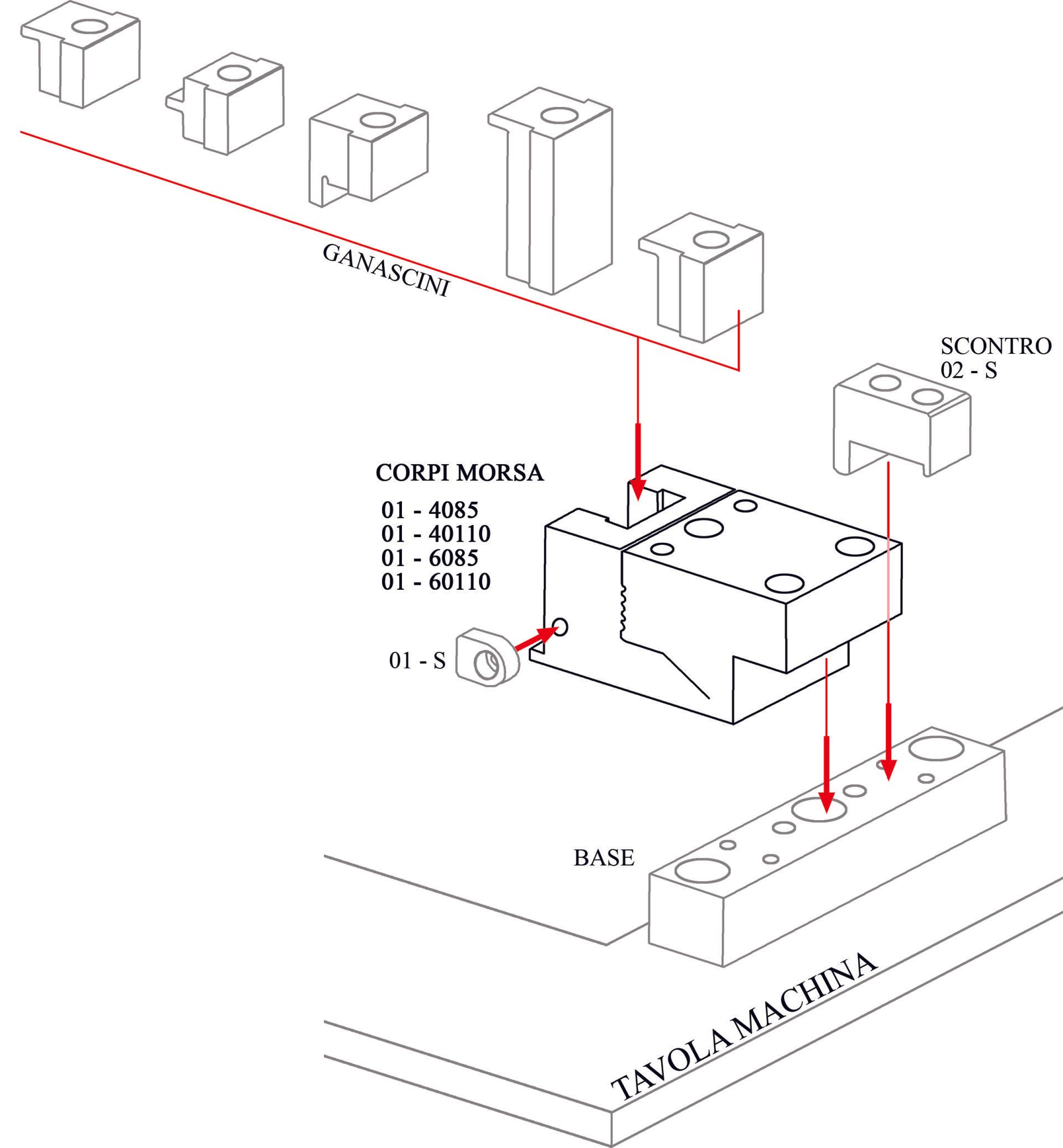 GANASCINI

SCONTRO
02 - S

CORPI MORSA

01 - 4085
01 - 40110
01 - 6085
01 - 60110

01 - S

BASE

TAVOLA MACHINA