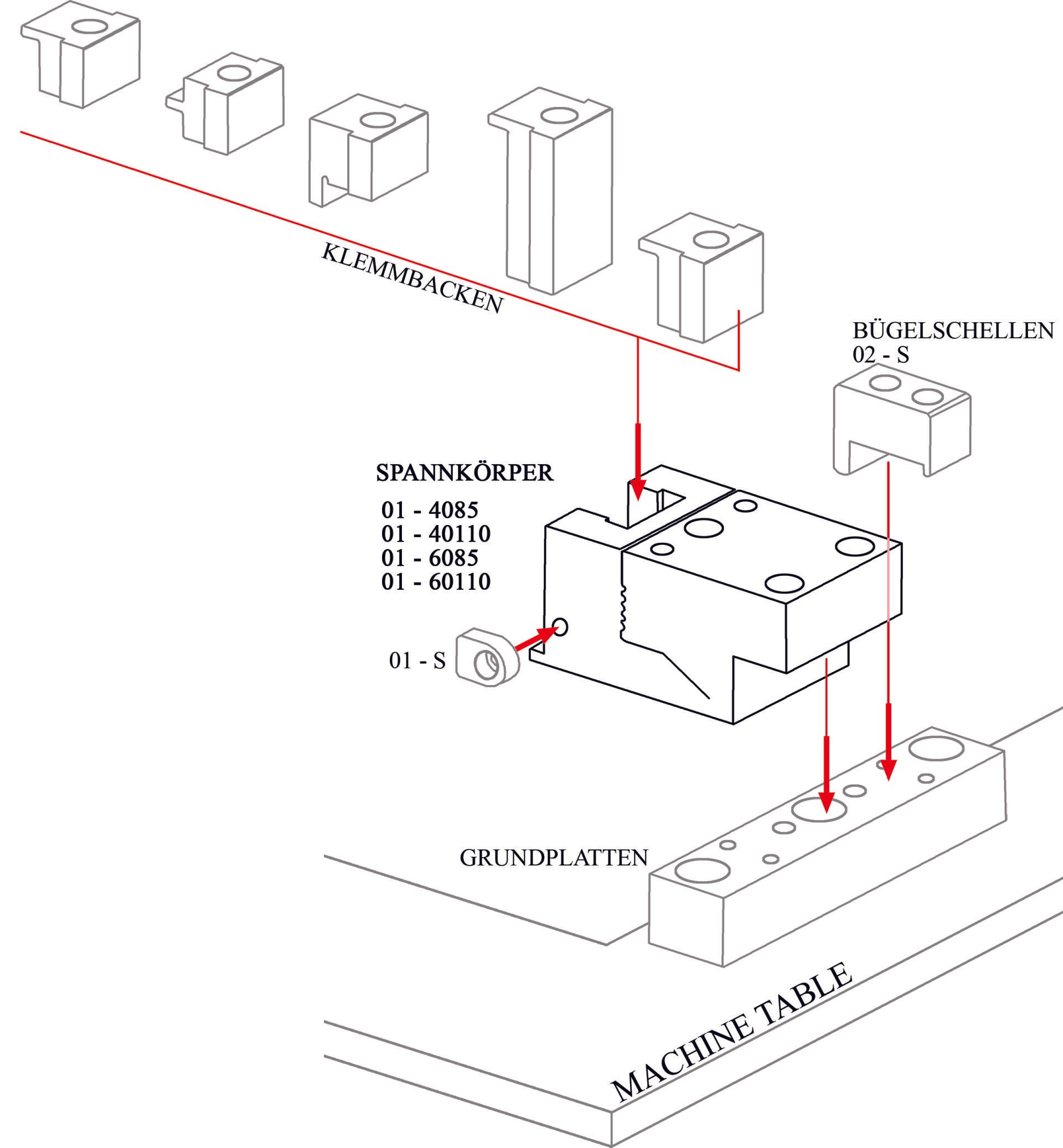 KLEMMBACKEN

BÜGELSCHELLEN
02 - S

SPANNKÖRPER

01 - 4085
01 - 40110
01 - 6085
01 - 60110

01 - S

GRUNDPLATTEN

MACHINE TABLE