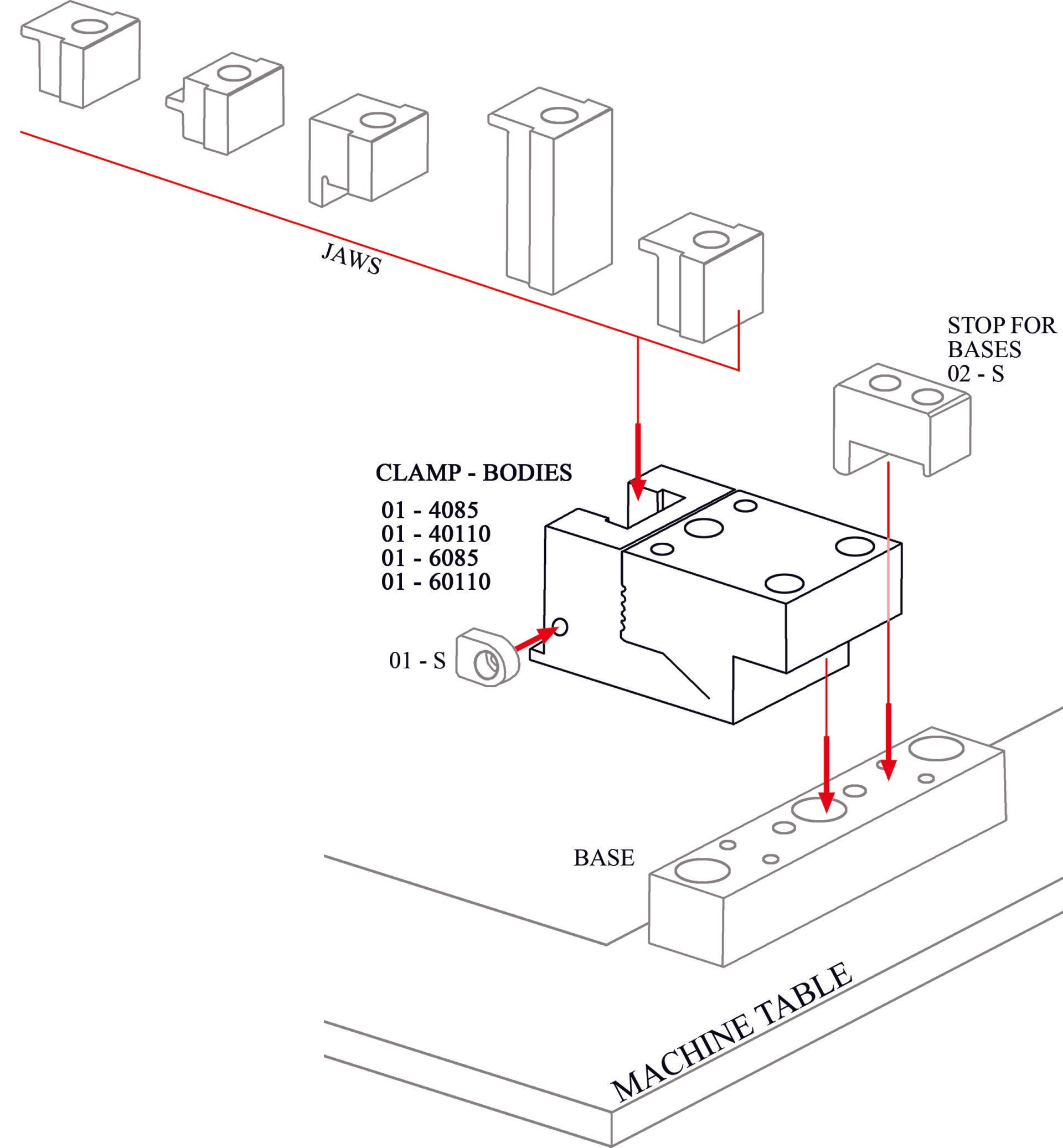 JAWS

STOP FOR BASES
02 - S

CLAMP - BODIES

01 - 4085
01 - 40110
01 - 6085
01 - 60110

01 - S

BASE

MACHINE TABLE