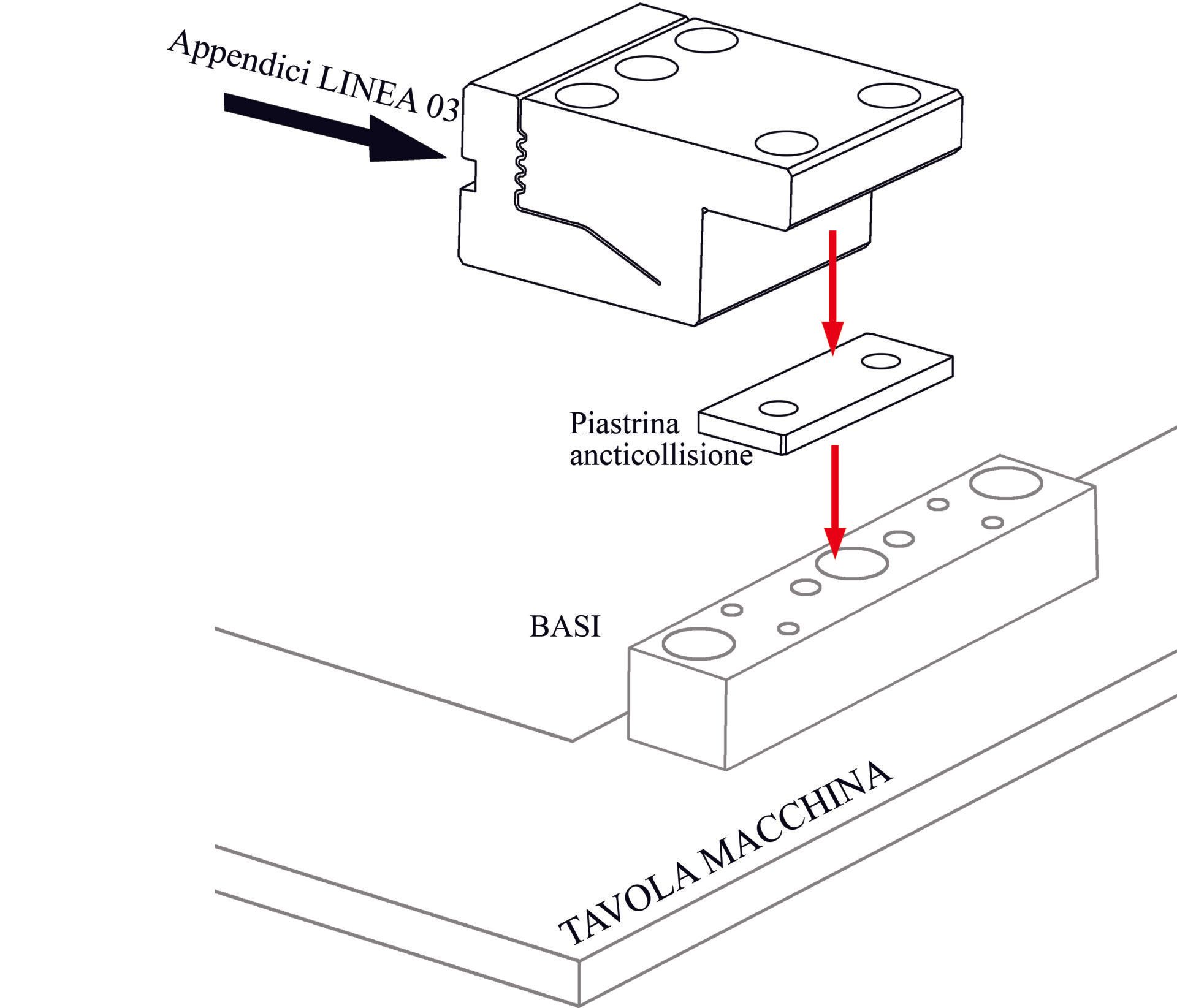 Appendici LINEA 03

Piastrina
ancticollisione

BASI

TAVOLA MACCHINA