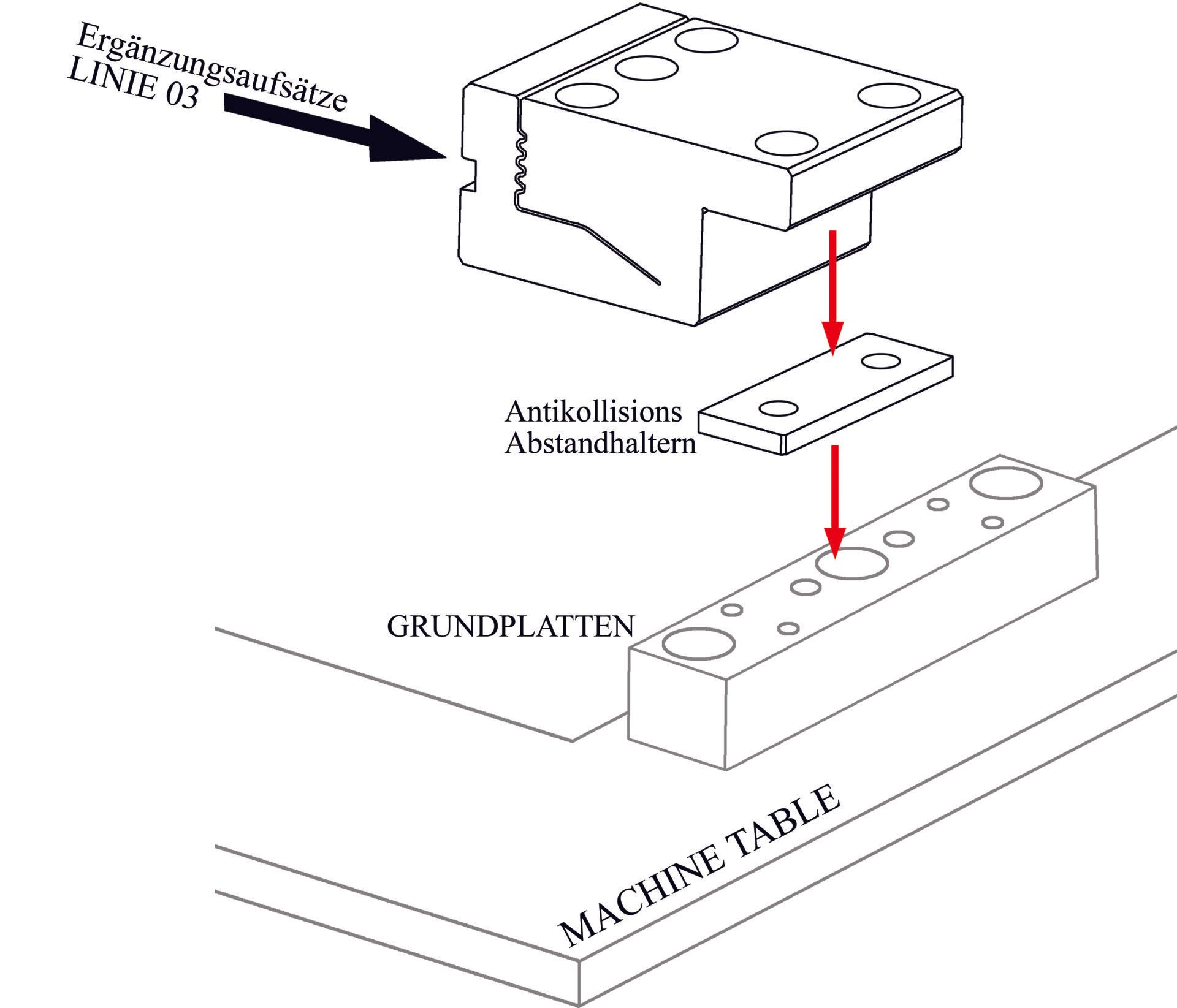 Ergänzungsaufsätze
LINIE 03

Antikollisions
Abstandhaltern

GRUNDPLATTEN

MACHINE TABLE