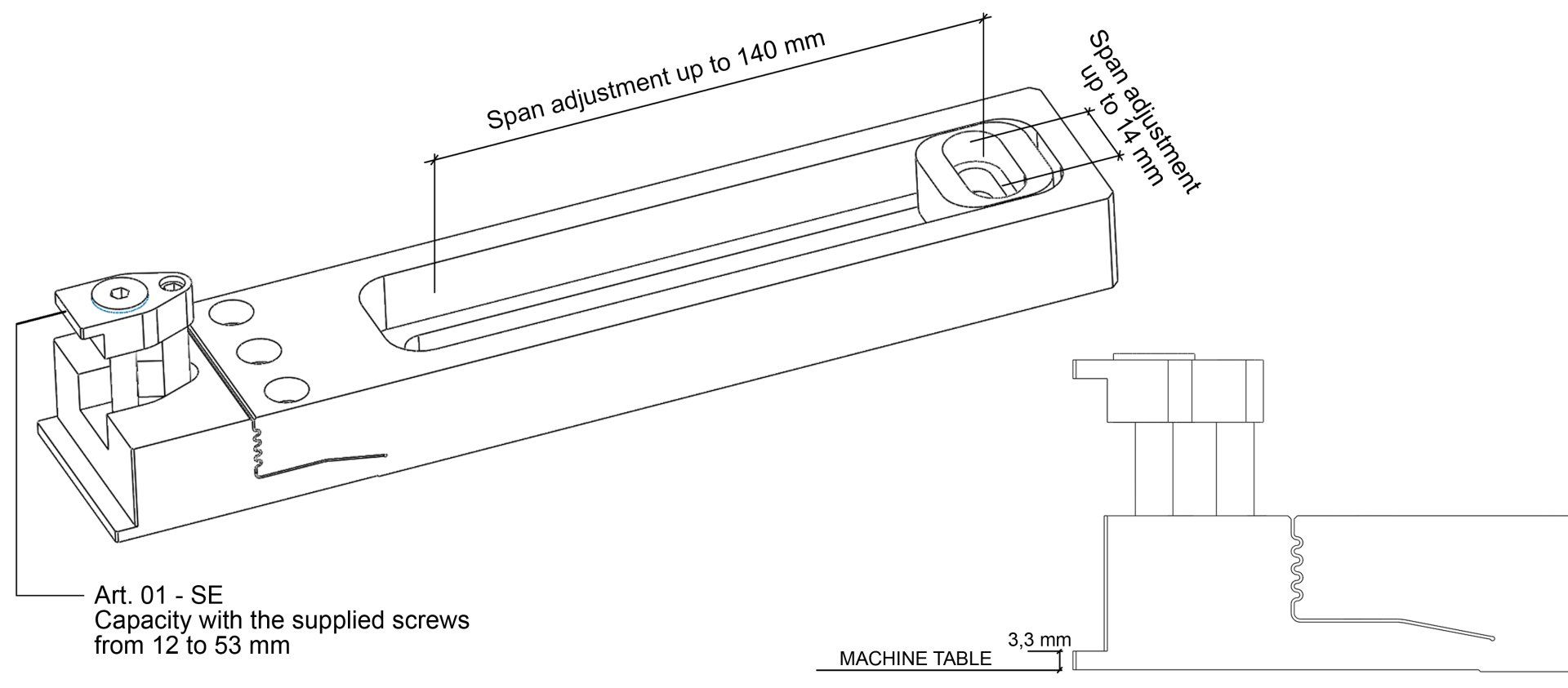 Span adjustment up to 140 mm

Span adjustment up to 14 mm

Art. 01 - SE
Capacity with the supplied screws from 12 to 53 mm

3,3 mm

MACHINE TABLE