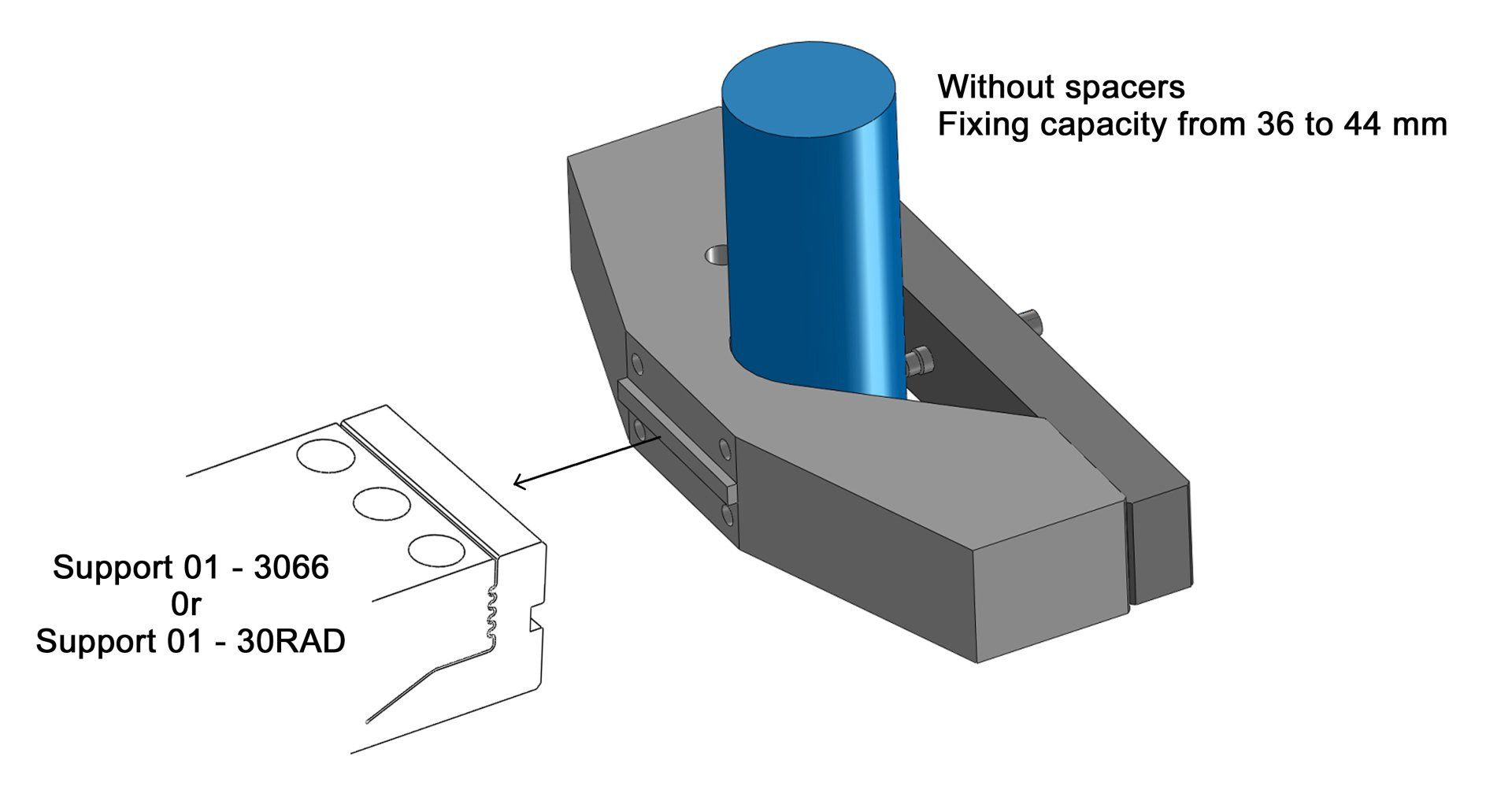 Without spacers
Fixing capacity from 36 to 44 mm

Support 01 - 3066
0r
Support 01 - 30RAD