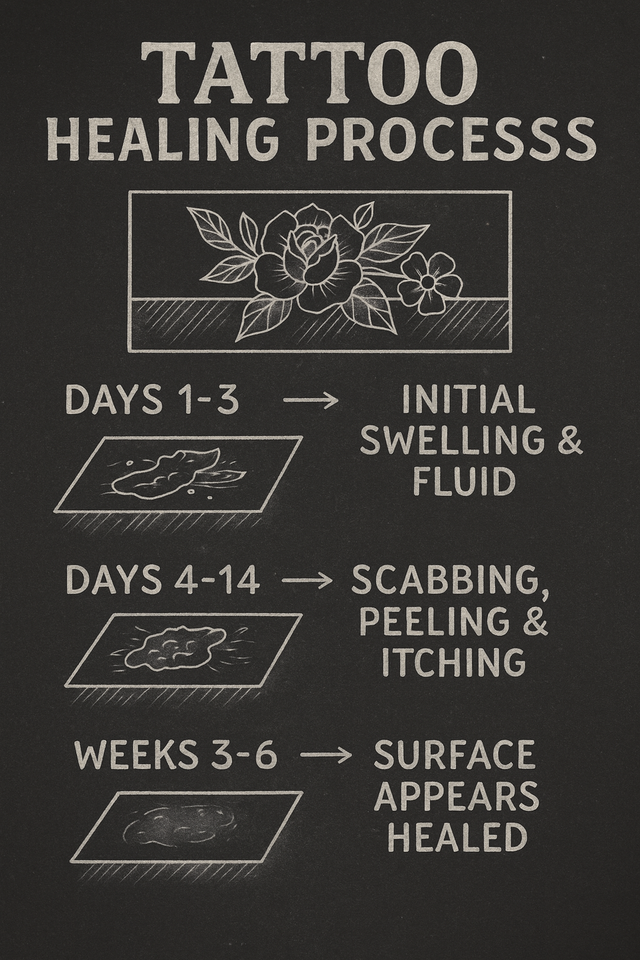 TATTOO
HEALING PROCESSS

DAYS 1-3 → INITIAL SWELLING & FLUID

DAYS 4-14 → SCABBING, PEELING & ITCHING

WEEKS 3-6 → SURFACE APPEARS HEALED