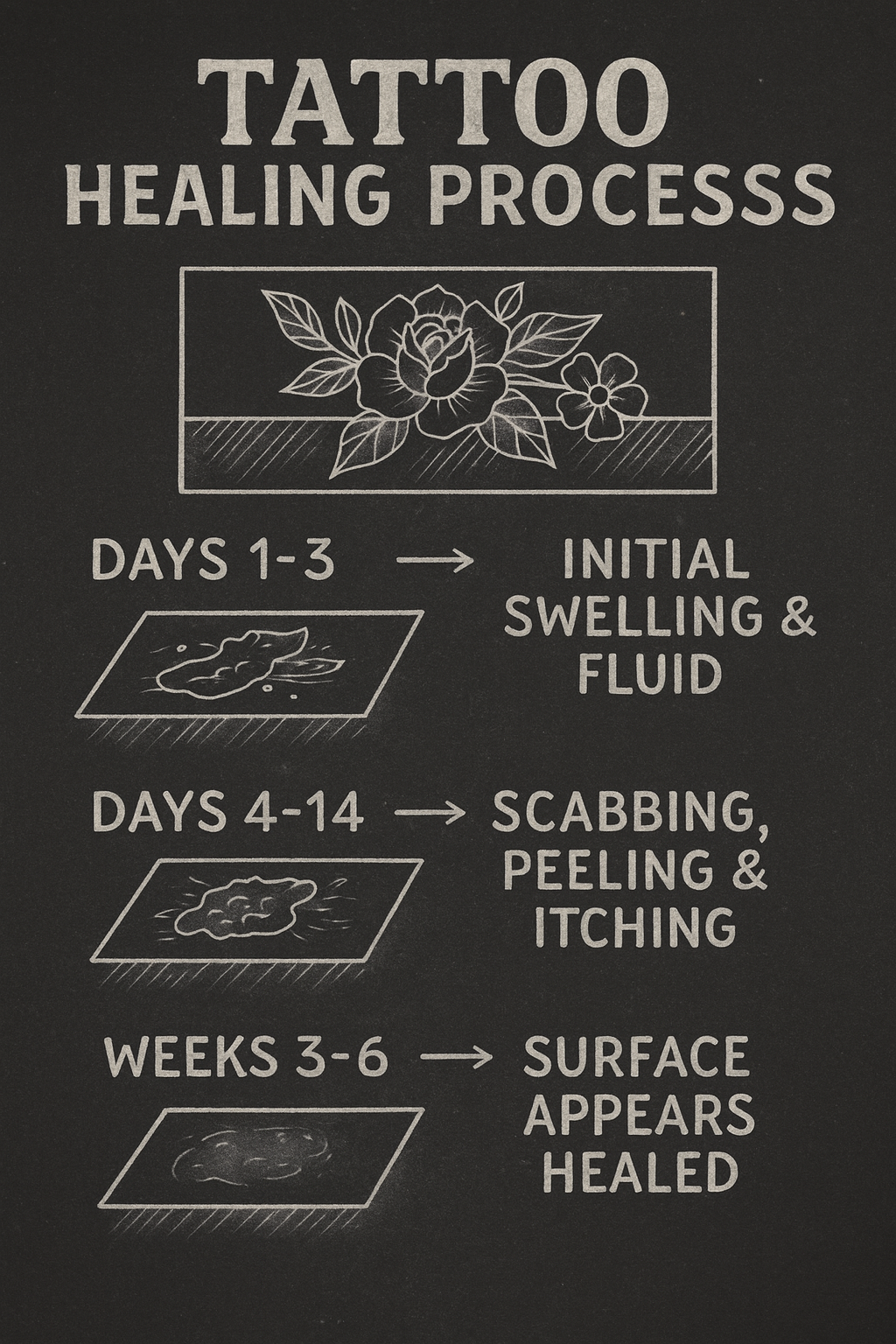 TATTOO
HEALING PROCESSS

DAYS 1-3 → INITIAL SWELLING & FLUID

DAYS 4-14 → SCABBING, PEELING & ITCHING

WEEKS 3-6 → SURFACE APPEARS HEALED