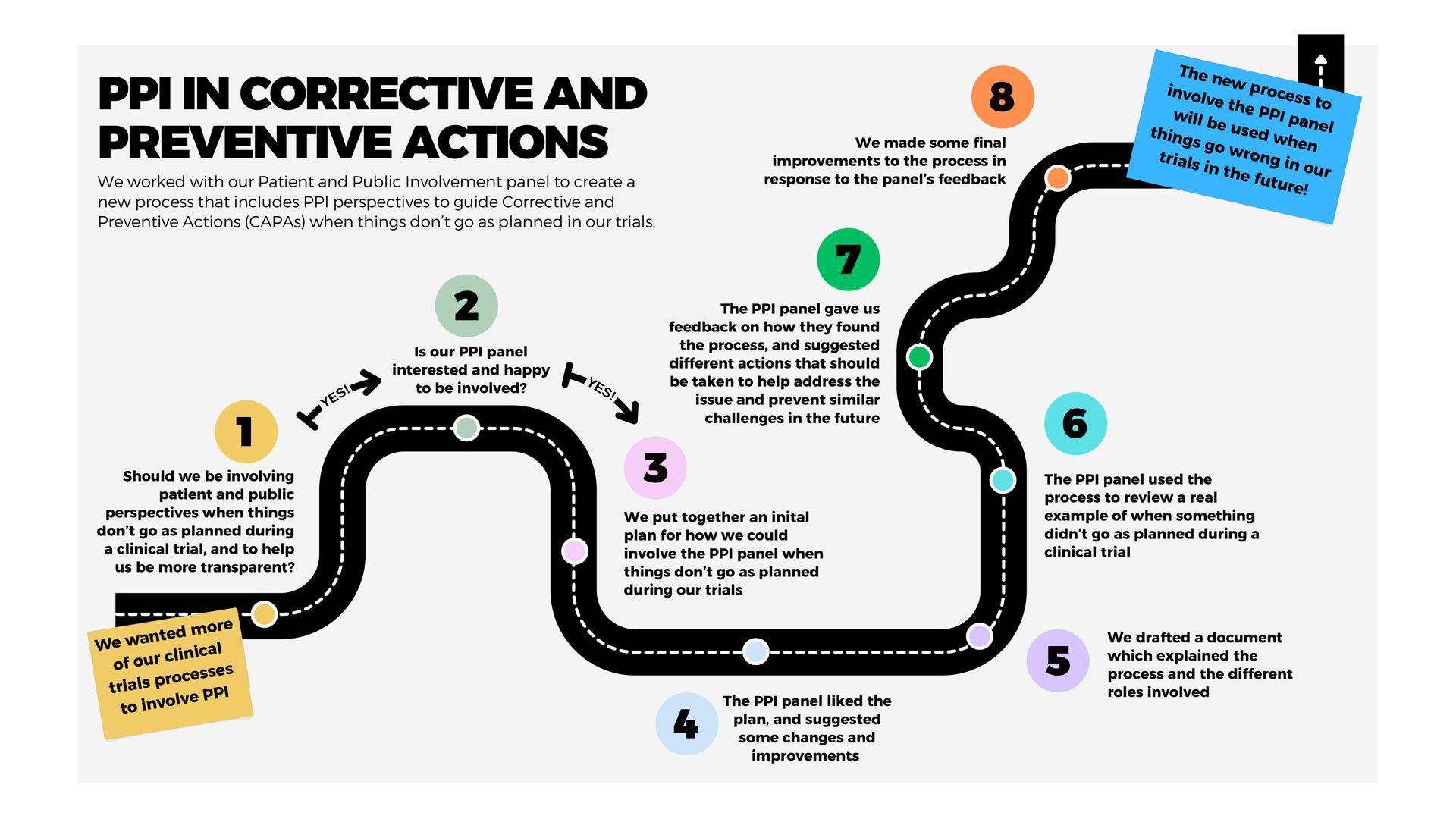 PPI IN CORRECTIVE AND PREVENTIVE ACTIONS

We worked with our Patient and Public Involvement panel to create a new process that includes PPI perspectives to guide Corrective and Preventive Actions (CAPAs) when things don't go as planned in our trials.

We wanted more of our clinical trials processes to involve PPI

1

Should we be involving patient and public perspectives when things don't go as planned during a clinical trial, and to help us be more transparent?

YES!

2

Is our PPI panel interested and happy to be involved?

YES!

3

We put together an inital plan for how we could involve the PPI panel when things don't go as planned during our trials

4

The PPI panel liked the plan, and suggested some changes and improvements

5

We drafted a document which explained the process and the different roles involved

6

The PPI panel used the process to review a real example of when something didn't go as planned during a clinical trial

7

The PPI panel gave us feedback on how they found the process, and suggested different actions that should be taken to help address the issue and prevent similar challenges in the future

8

We made some final improvements to the process in response to the panel's feedback

The new process to involve the PPI panel will be used when things go wrong in our trials in the future!