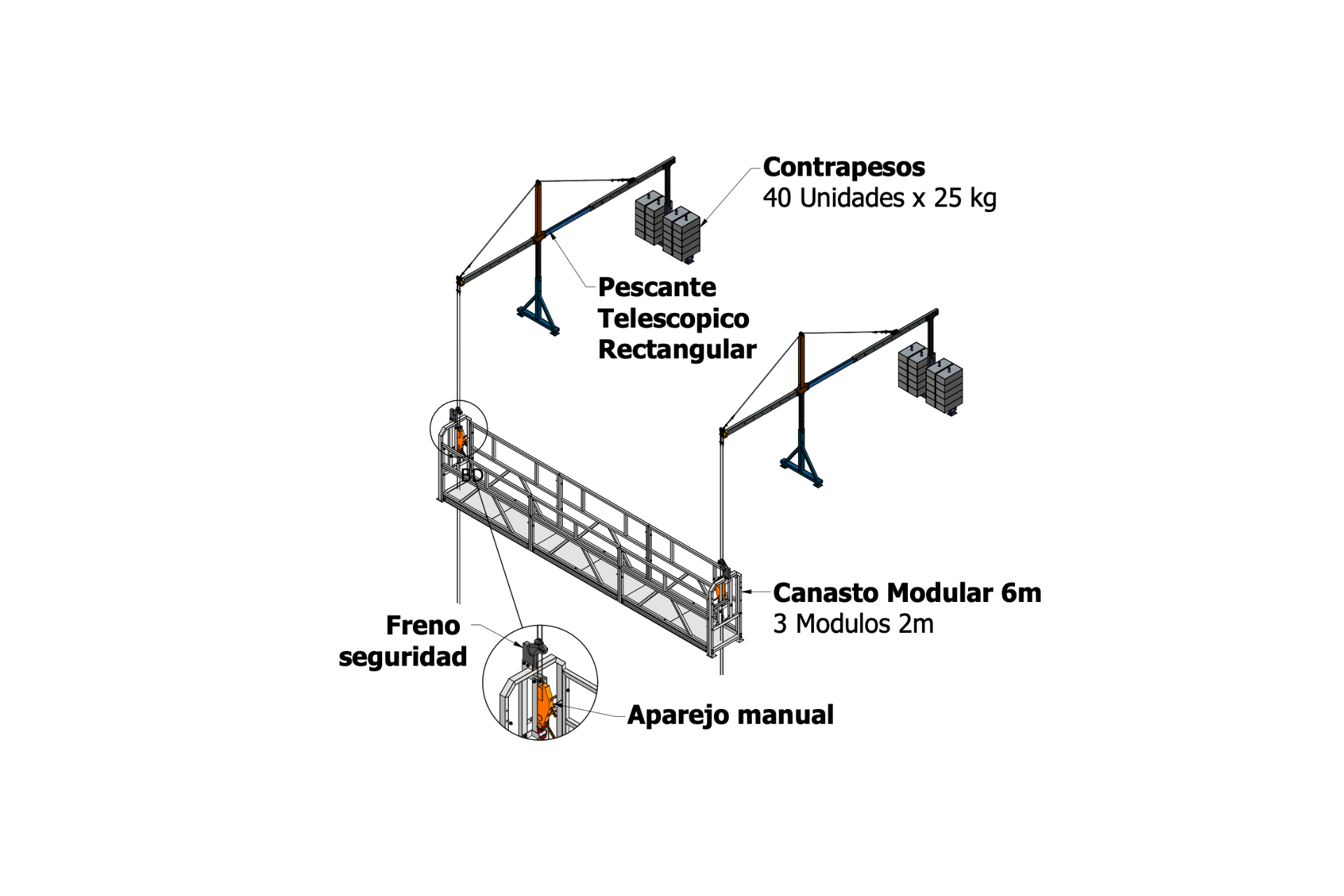 Contrapesos
40 Unidades x 25 kg

Pescante
Telescopico
Rectangular

Canasto Modular 6m
3 Modulos 2m

Freno
seguridad

Aparejo manual