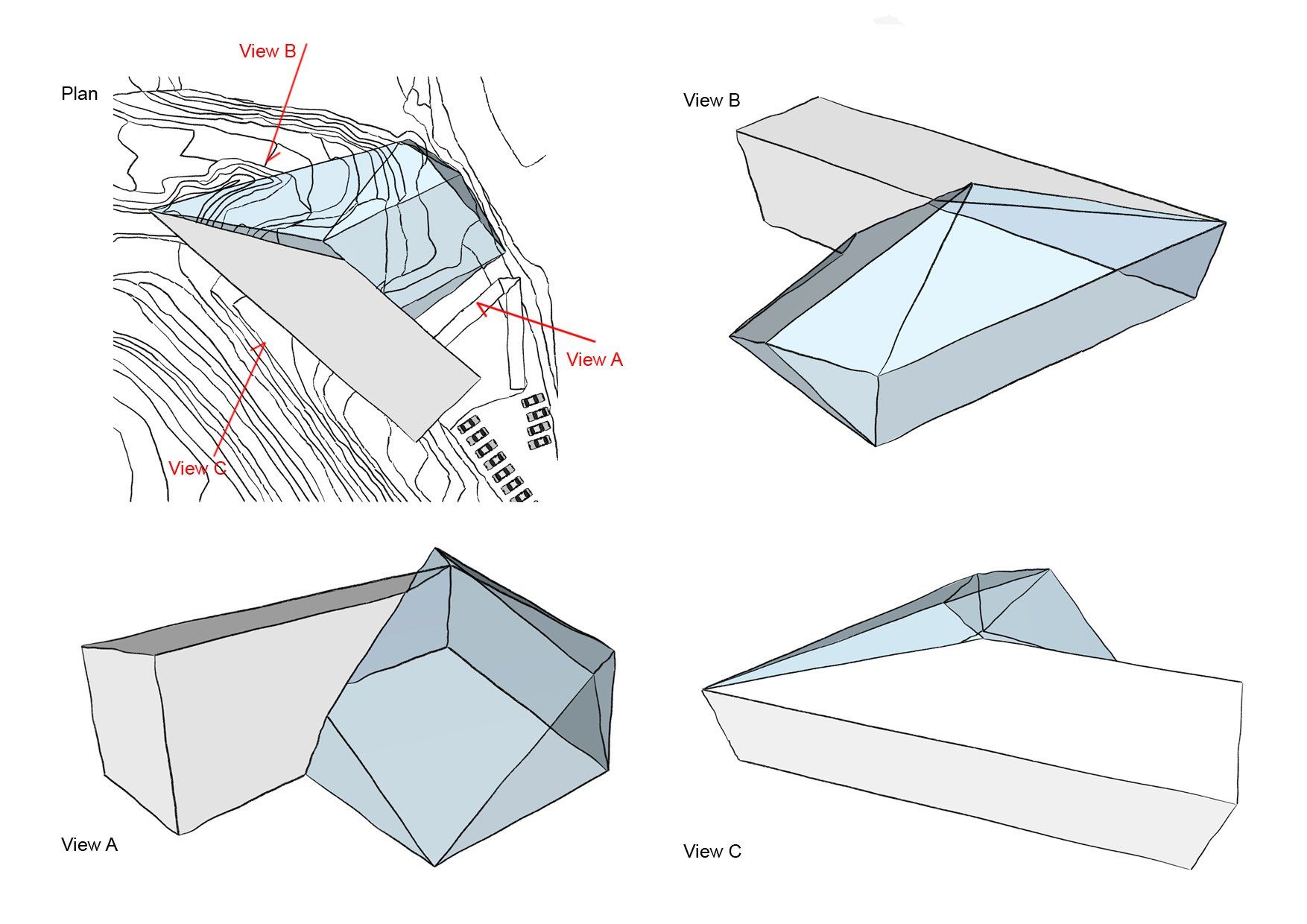 View B

Plan

View A

View C

View B

View A

View C