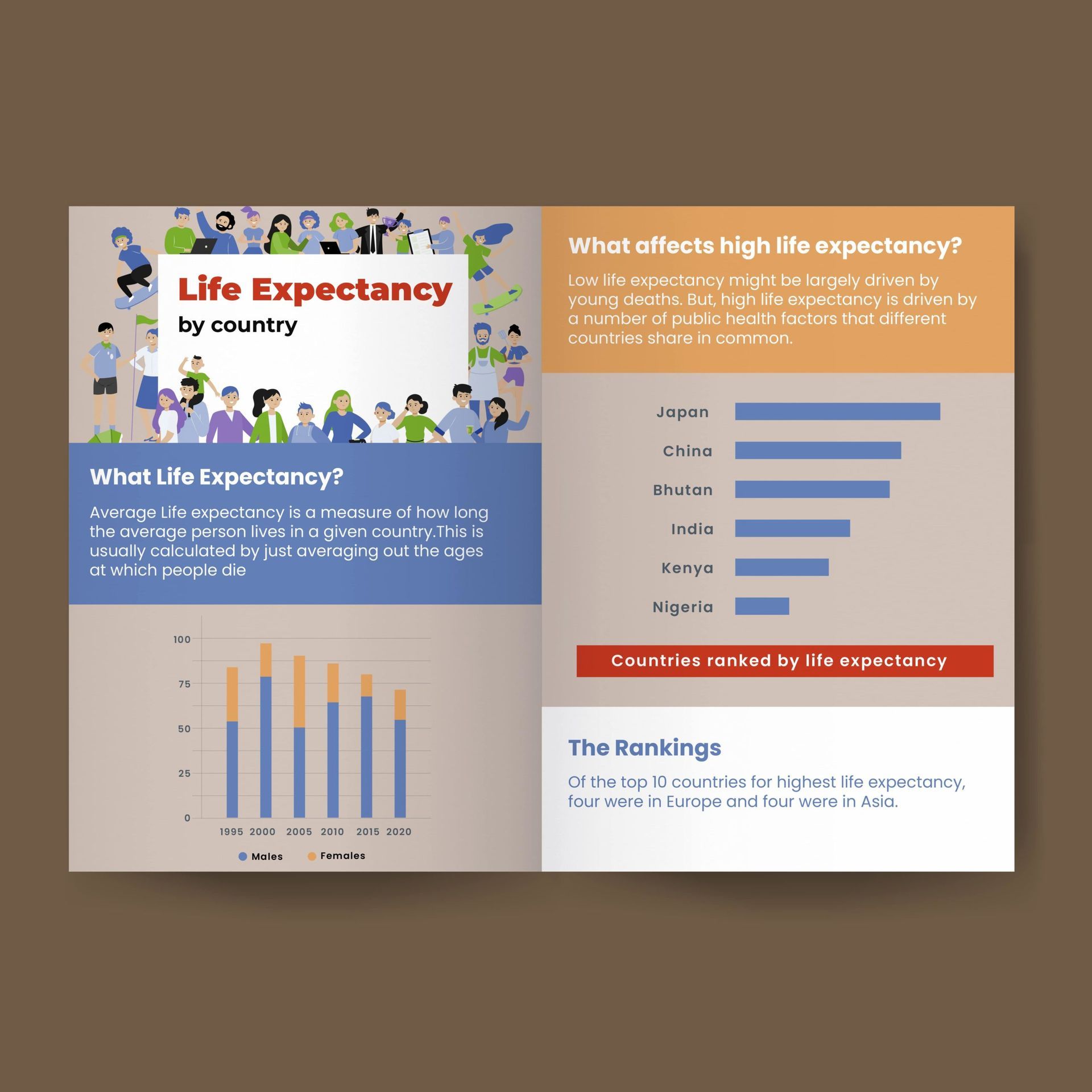 Life Expectancy
by country

What Life Expectancy?

Average Life expectancy is a measure of how long the average person lives in a given country.This is usually calculated by just averaging out the ages at which people die

100
75
50
25
0
1995 2000 2005 2010 2015 2020

Males Females

What affects high life expectancy?

Low life expectancy might be largely driven by young deaths. But, high life expectancy is driven by a number of public health factors that different countries share in common.

Japan
China
Bhutan
India
Kenya
Nigeria

Countries ranked by life expectancy

The Rankings

Of the top 10 countries for highest life expectancy, four were in Europe and four were in Asia.