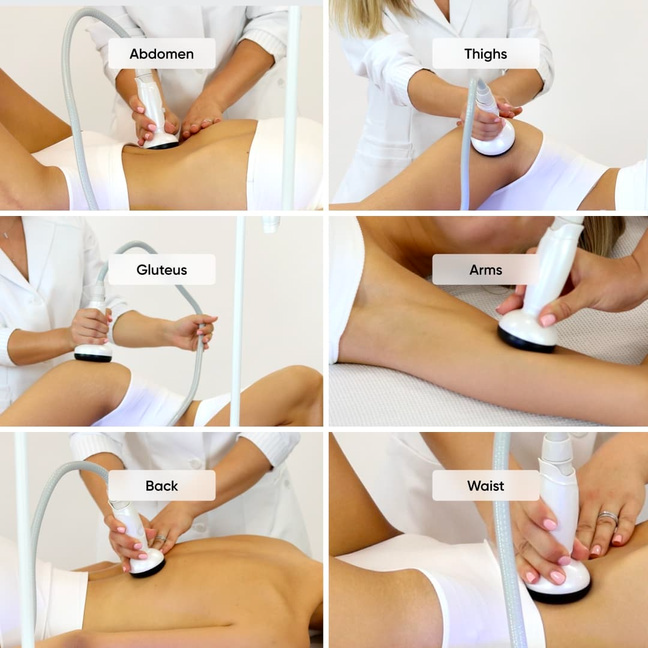 Abdomen

Thighs

Gluteus

Arms

Back

Waist