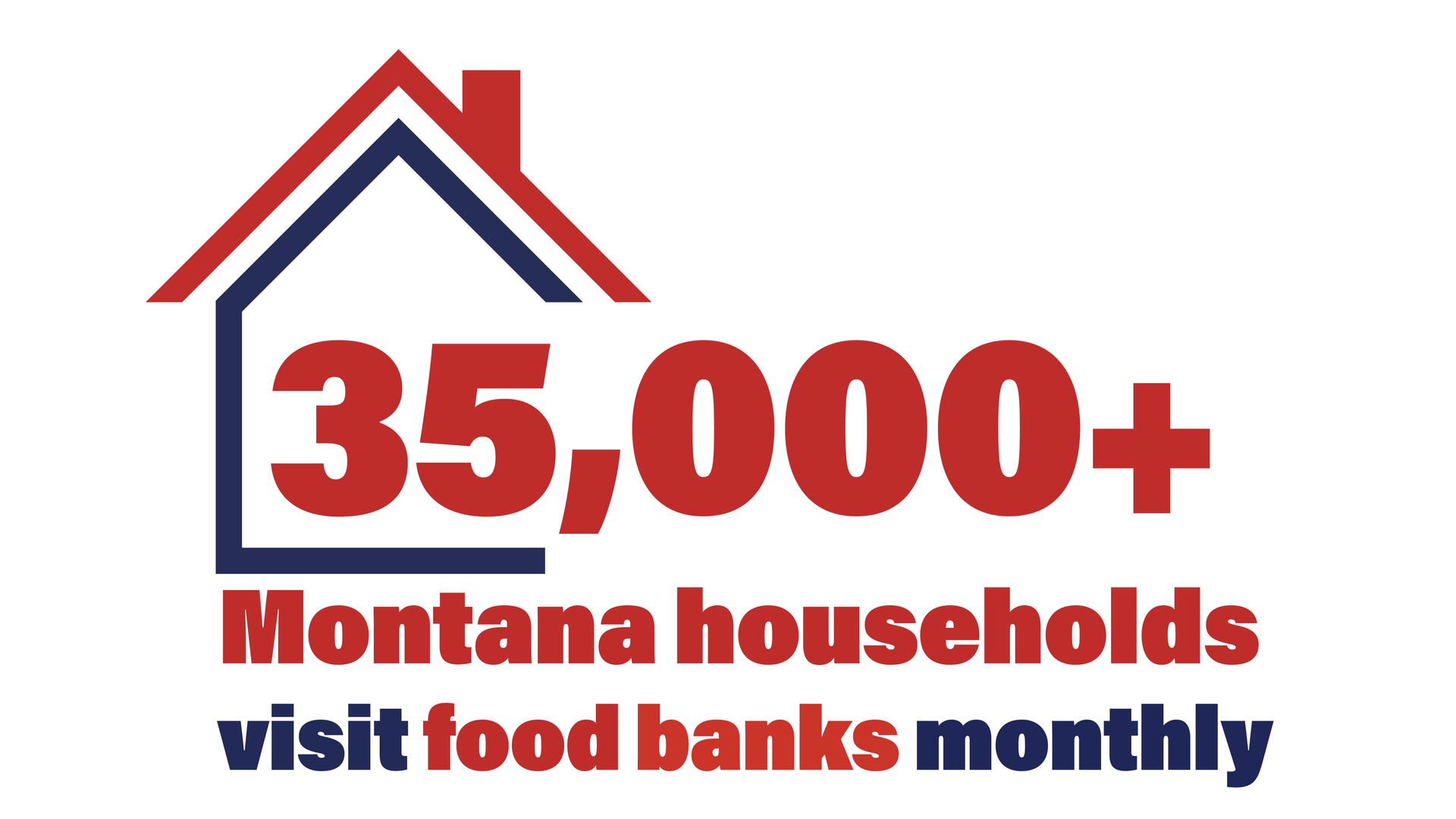 35,000+
Montana households
visit food banks monthly