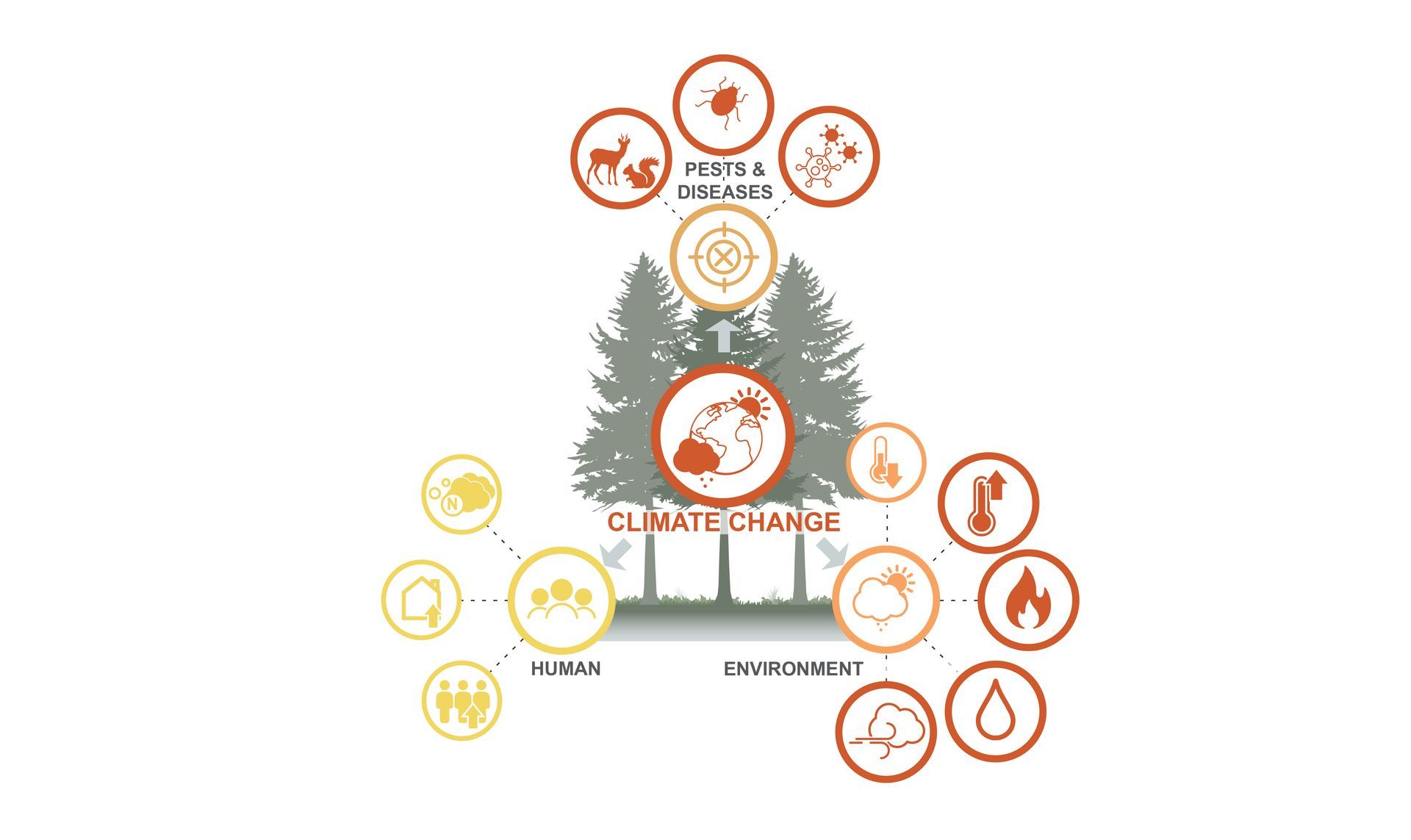 PESTS &
DISEASES

CLIMATE CHANGE

N

HUMAN

ENVIRONMENT