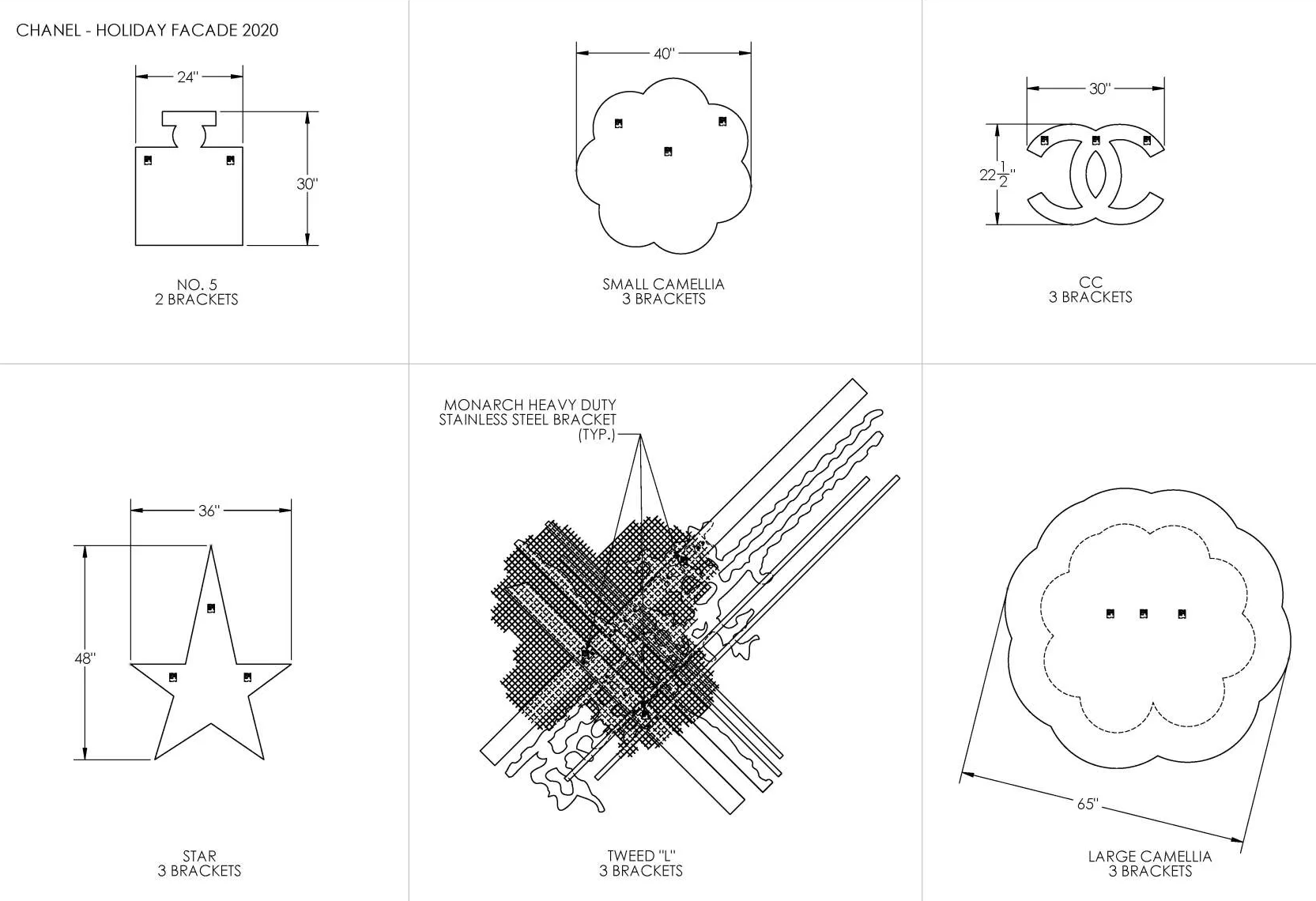 CHANEL - HOLIDAY FACADE 2020

24"

30"

NO. 5
2 BRACKETS

40"

SMALL CAMELLIA
3 BRACKETS

30"

$22\frac{1}{2}$"

CC
3 BRACKETS

36"

48"

STAR
3 BRACKETS

MONARCH HEAVY DUTY
STAINLESS STEEL BRACKET
(TYP.)

TWEED "L"
3 BRACKETS

65"

LARGE CAMELLIA
3 BRACKETS