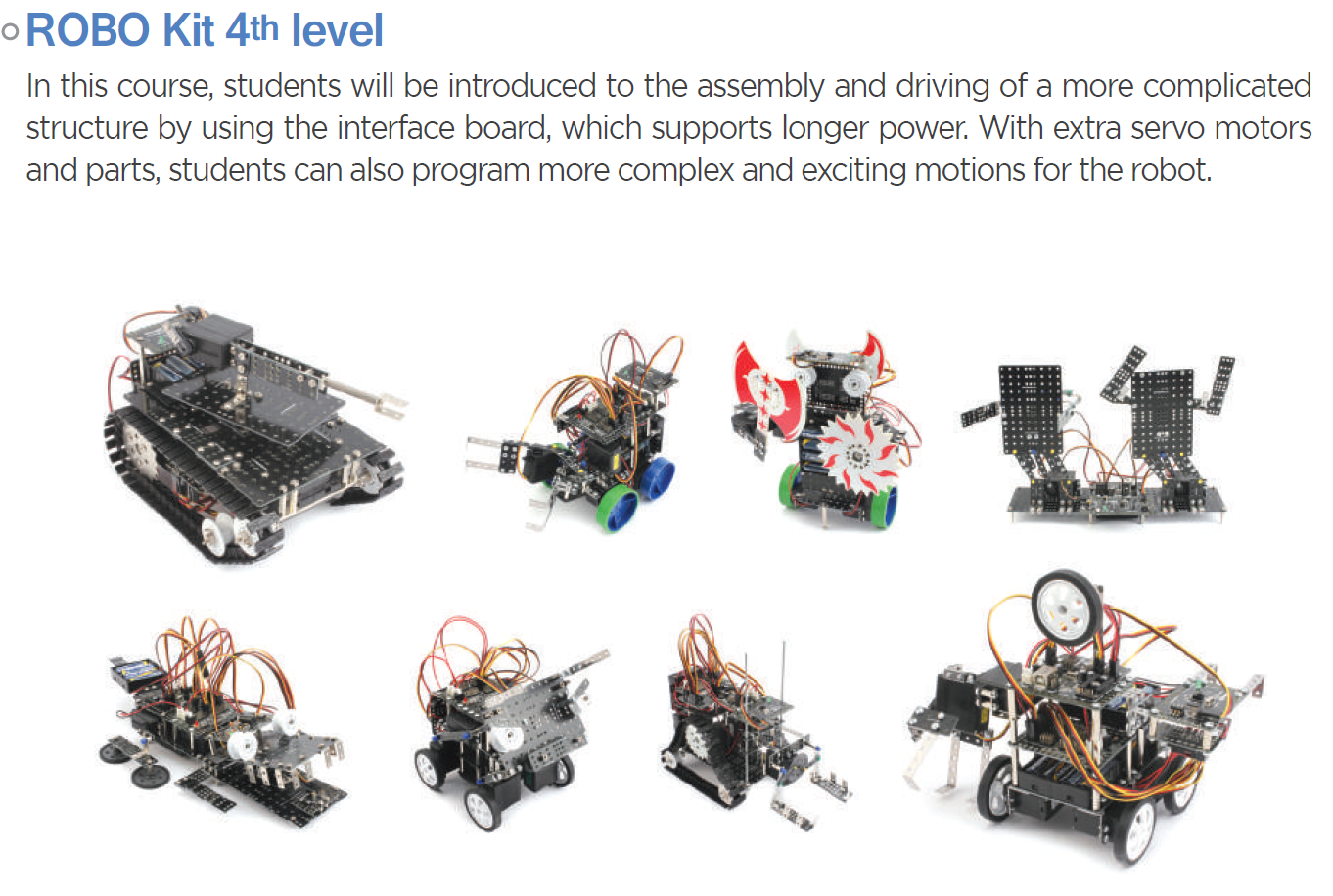 ROBO Kit 4th level

In this course, students will be introduced to the assembly and driving of a more complicated structure by using the interface board, which supports longer power. With extra servo motors and parts, students can also program more complex and exciting motions for the robot.