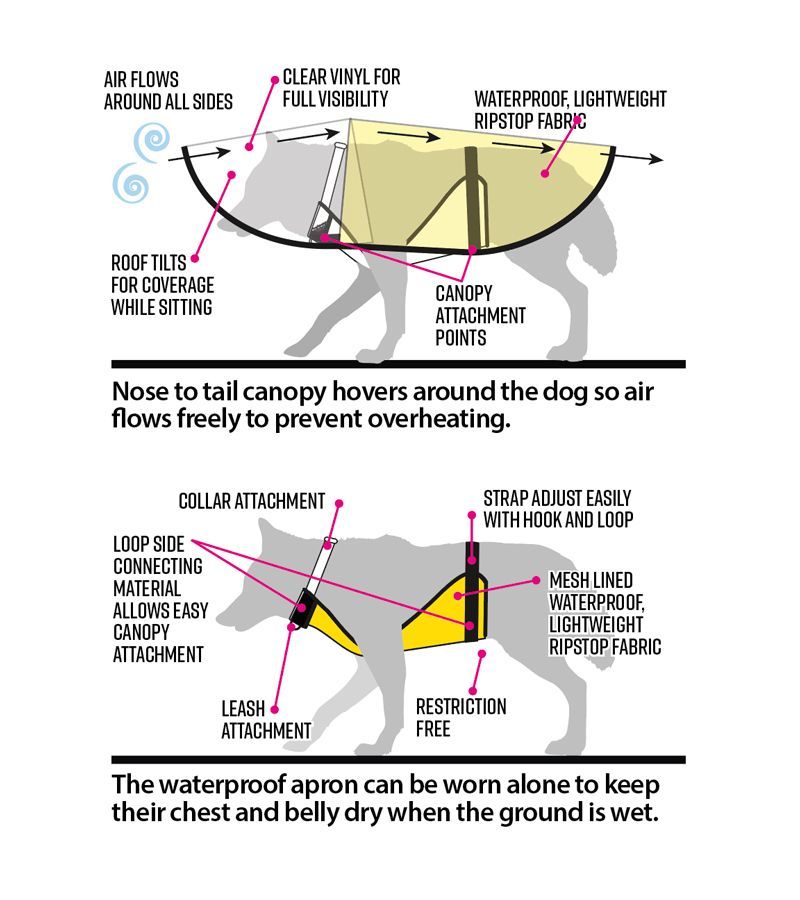 AIR FLOWS AROUND ALL SIDES

CLEAR VINYL FOR FULL VISIBILITY

WATERPROOF, LIGHTWEIGHT RIPSTOP FABRIC

ROOF TILTS FOR COVERAGE WHILE SITTING

CANOPY ATTACHMENT POINTS

Nose to tail canopy hovers around the dog so air flows freely to prevent overheating.

COLLAR ATTACHMENT

STRAP ADJUST EASILY WITH HOOK AND LOOP

LOOP SIDE CONNECTING MATERIAL ALLOWS EASY CANOPY ATTACHMENT

MESH LINED WATERPROOF, LIGHTWEIGHT RIPSTOP FABRIC

LEASH ATTACHMENT

RESTRICTION FREE

The waterproof apron can be worn alone to keep their chest and belly dry when the ground is wet.