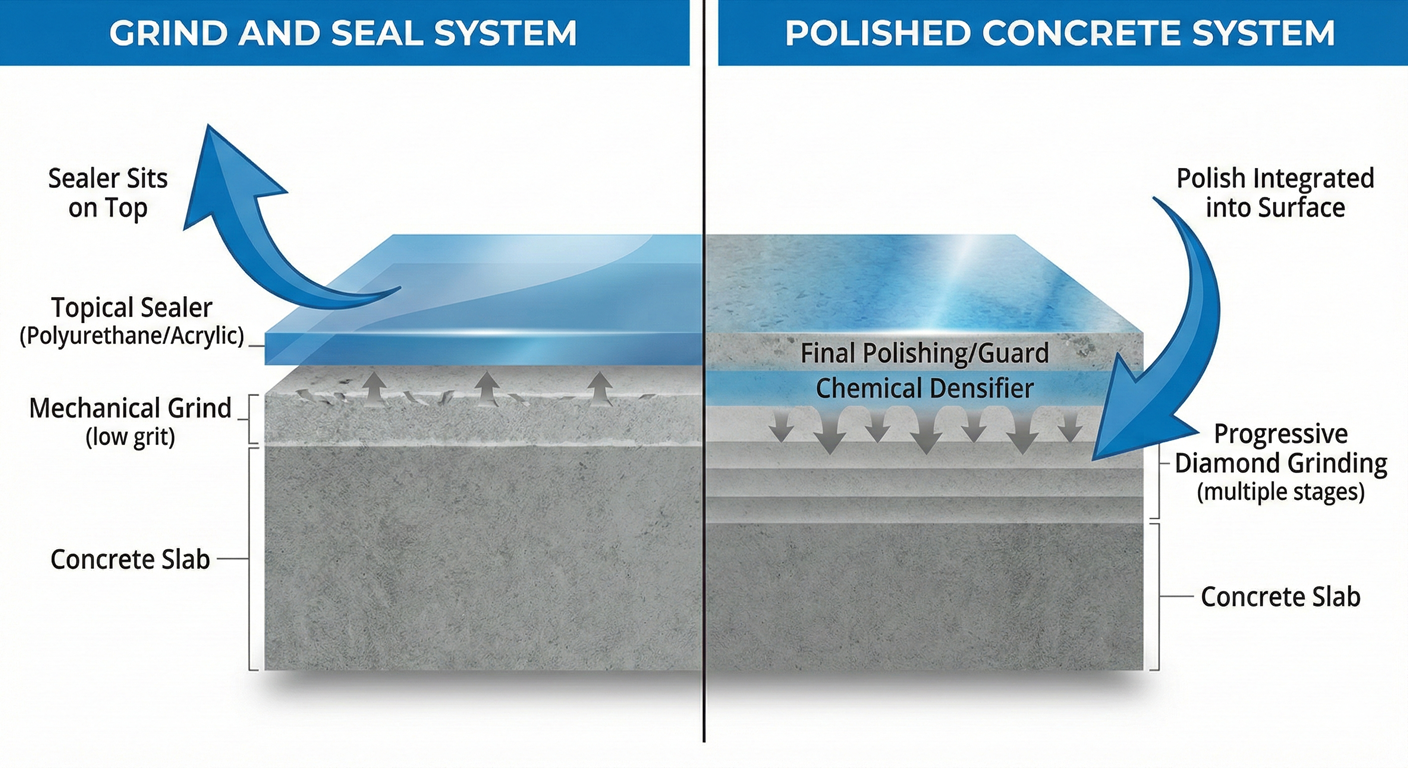 GRIND AND SEAL SYSTEM

Sealer Sits on Top

Topical Sealer (Polyurethane/Acrylic)

Mechanical Grind (low grit)

Concrete Slab

POLISHED CONCRETE SYSTEM

Polish Integrated into Surface

Final Polishing/Guard

Chemical Densifier

Progressive Diamond Grinding (multiple stages)

Concrete Slab