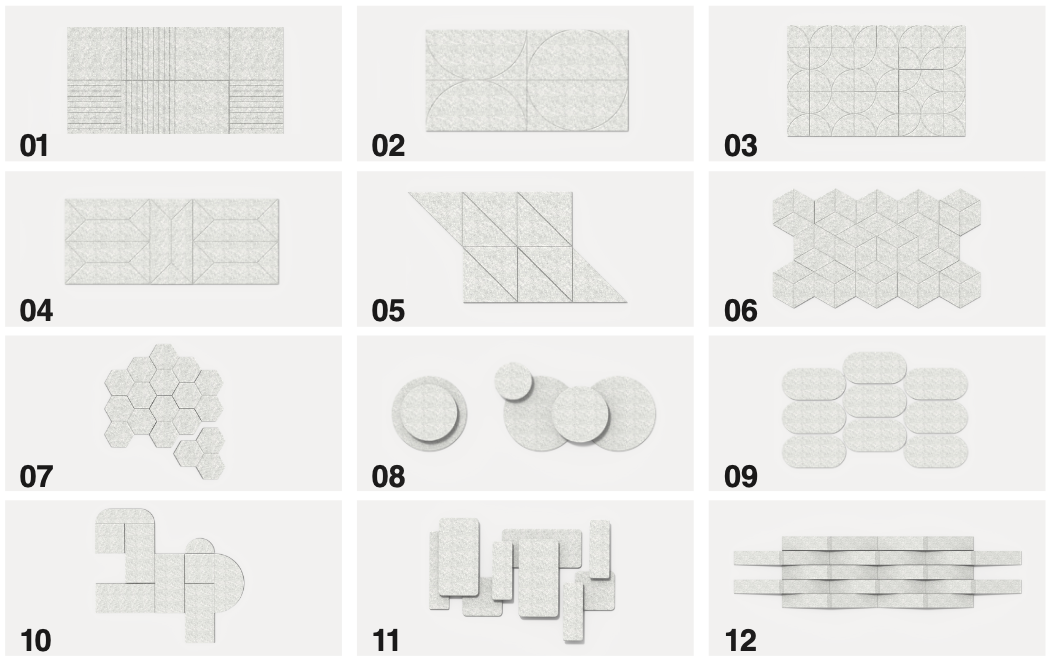 01

02

03

04

05

06

07

08

09

10

11

12