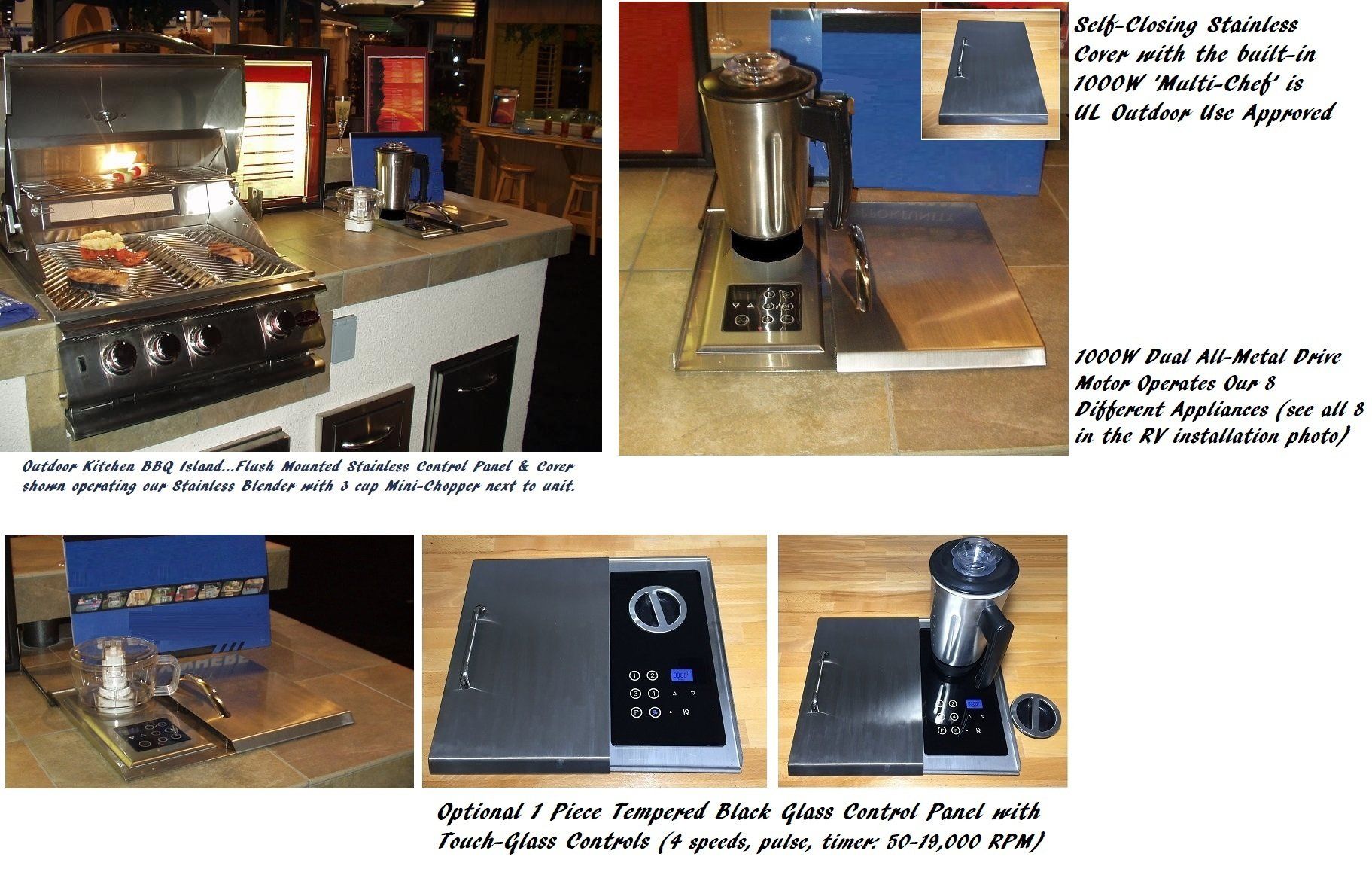 Self-Closing Stainless Cover with the built-in 1000W 'Multi-Chef' is UL Outdoor Use Approved

1000W Dual All-Metal Drive Motor Operates Our 8 Different Appliances (see all 8 in the RV installation photo)

Outdoor Kitchen BBQ Island...Flush Mounted Stainless Control Panel & Cover shown operating our Stainless Blender with 3 cup Mini-Chopper next to unit.

Optional 1 Piece Tempered Black Glass Control Panel with Touch-Glass Controls (4 speeds, pulse, timer: 50-19,000 RPM)