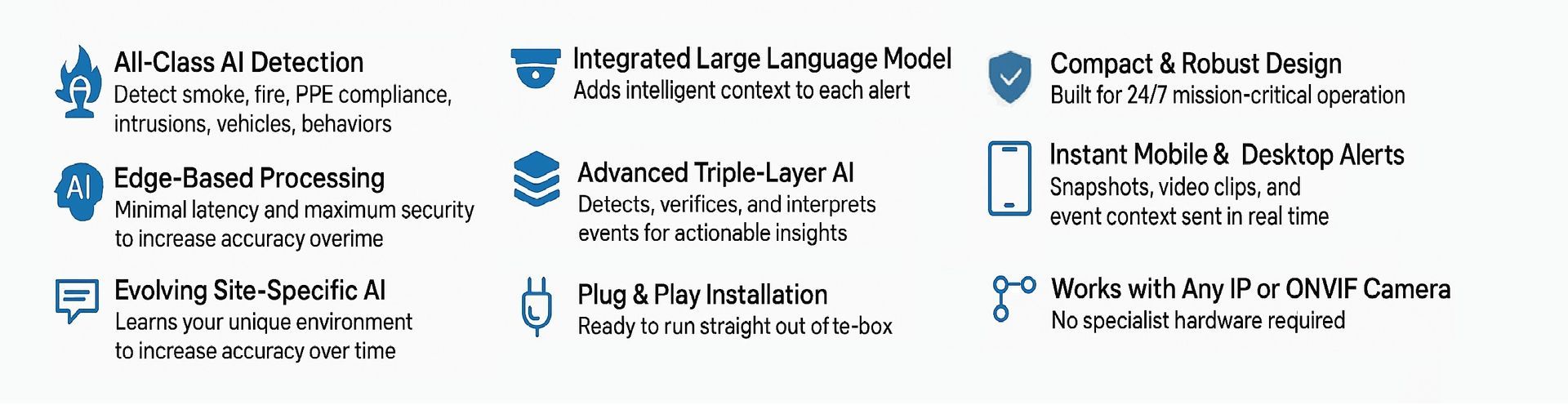 All-Class AI Detection
Detect smoke, fire, PPE compliance, intrusions, vehicles, behaviors

AI
Edge-Based Processing
Minimal latency and maximum security to increase accuracy overime

Evolving Site-Specific AI
Learns your unique environment to increase accuracy over time

Integrated Large Language Model
Adds intelligent context to each alert

Advanced Triple-Layer AI
Detects, verifices, and interprets events for actionable insights

Plug & Play Installation
Ready to run straight out of te-box

Compact & Robust Design
Built for 24/7 mission-critical operation

Instant Mobile & Desktop Alerts
Snapshots, video clips, and event context sent in real time

Works with Any IP or ONVIF Camera
No specialist hardware required