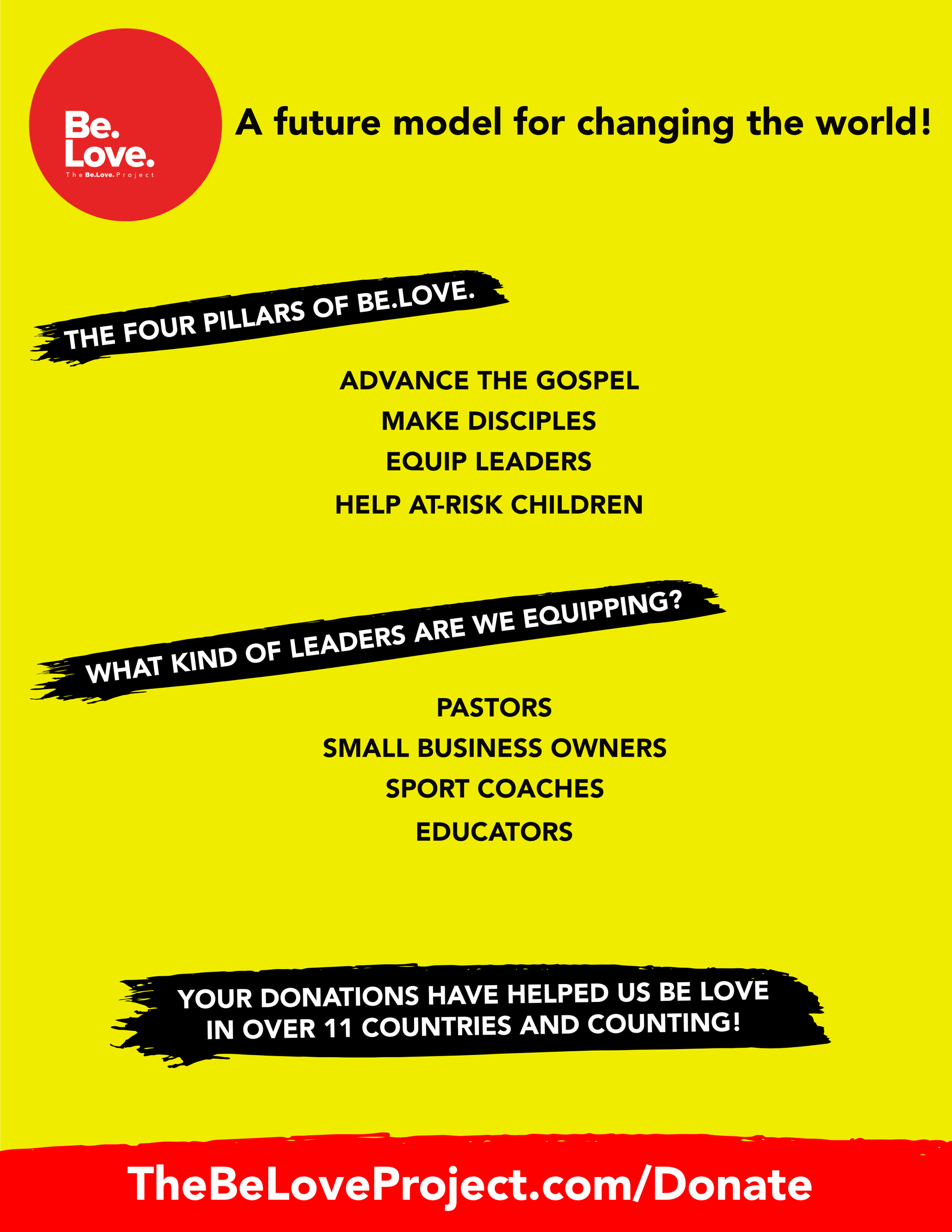 Be.
Love.
The Be.Love. Project

A future model for changing the world!

THE FOUR PILLARS OF BE.LOVE.

ADVANCE THE GOSPEL
MAKE DISCIPLES
EQUIP LEADERS
HELP AT-RISK CHILDREN

WHAT KIND OF LEADERS ARE WE EQUIPPING?

PASTORS
SMALL BUSINESS OWNERS
SPORT COACHES
EDUCATORS

YOUR DONATIONS HAVE HELPED US BE LOVE IN OVER 11 COUNTRIES AND COUNTING!

TheBeLoveProject.com/Donate