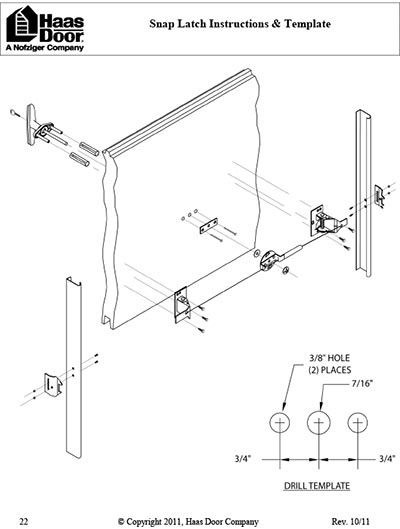 Haas Door
A Nofziger Company

Snap Latch Instructions & Template

3/8" HOLE
(2) PLACES

7/16"

3/4"

3/4"

DRILL TEMPLATE

22

© Copyright 2011, Haas Door Company

Rev. 10/11