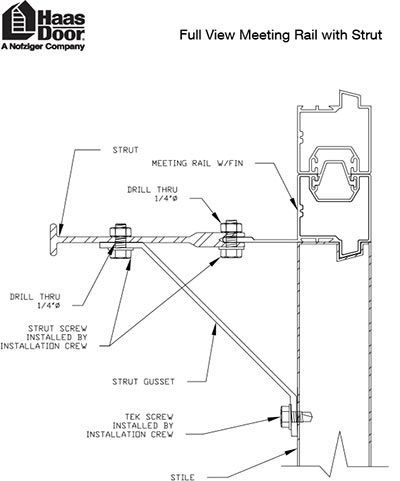 Haas Door
A Nofziger Company

Full View Meeting Rail with Strut

STRUT

MEETING RAIL W/FIN

DRILL THRU
1/4"Ø

DRILL THRU
1/4"Ø

STRUT SCREW
INSTALLED BY
INSTALLATION CREW

STRUT GUSSET

TEK SCREW
INSTALLED BY
INSTALLATION CREW

STILE