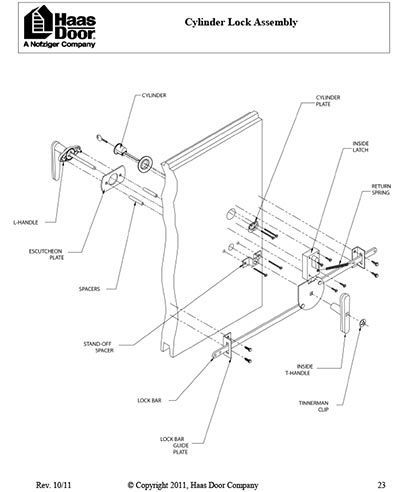 Haas Door
A Nofziger Company

Cylinder Lock Assembly

CYLINDER

CYLINDER PLATE

INSIDE LATCH

RETURN SPRING

L-HANDLE

ESCUTCHEON PLATE

SPACERS

STAND-OFF SPACER

INSIDE T-HANDLE

LOCK BAR

TINNERMAN CLIP

LOCK BAR GUIDE PLATE

Rev. 10/11 © Copyright 2011, Haas Door Company 23