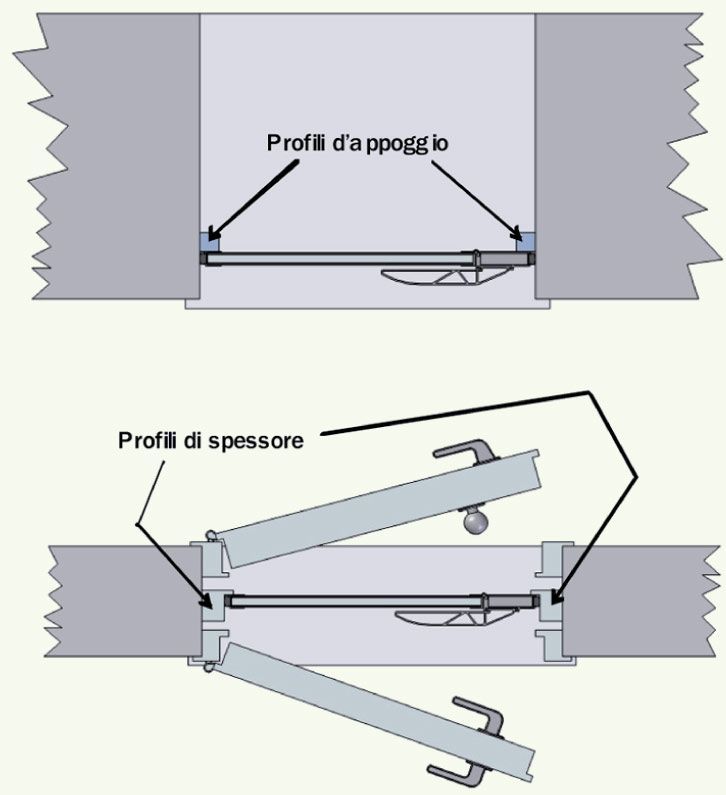 Profili d'appoggio

Profili di spessore