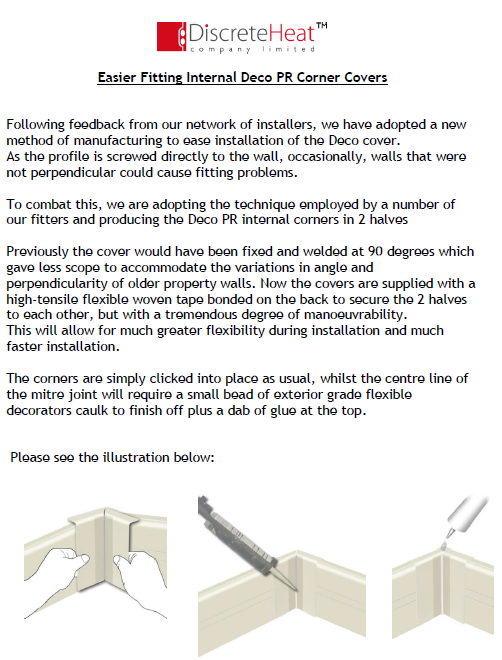 DiscreteHeat™
company limited

Easier Fitting Internal Deco PR Corner Covers

Following feedback from our network of installers, we have adopted a new method of manufacturing to ease installation of the Deco cover.
As the profile is screwed directly to the wall, occasionally, walls that were not perpendicular could cause fitting problems.

To combat this, we are adopting the technique employed by a number of our fitters and producing the Deco PR internal corners in 2 halves

Previously the cover would have been fixed and welded at 90 degrees which gave less scope to accommodate the variations in angle and perpendicularity of older property walls. Now the covers are supplied with a high-tensile flexible woven tape bonded on the back to secure the 2 halves to each other, but with a tremendous degree of manoeuvrability.
This will allow for much greater flexibility during installation and much faster installation.

The corners are simply clicked into place as usual, whilst the centre line of the mitre joint will require a small bead of exterior grade flexible decorators caulk to finish off plus a dab of glue at the top.

Please see the illustration below: