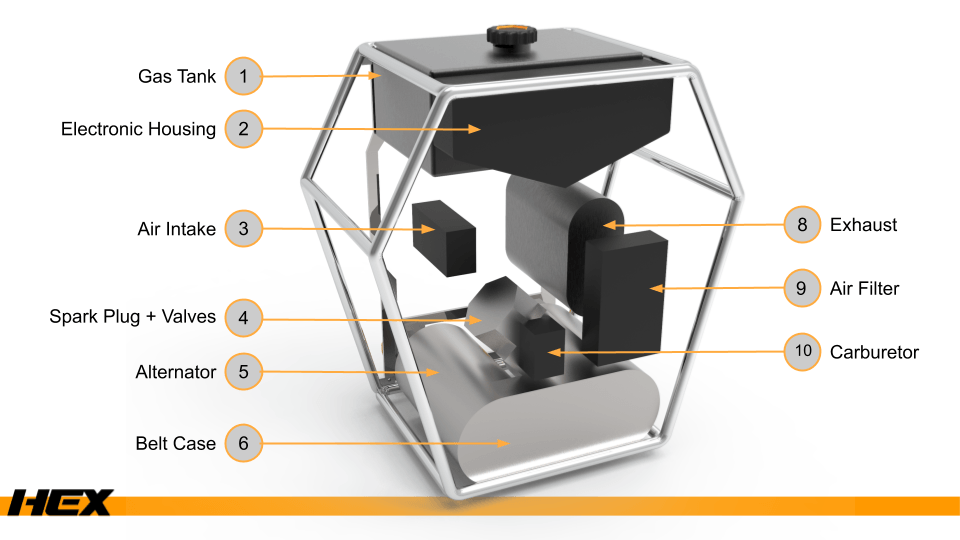 Gas Tank 1
Electronic Housing 2
Air Intake 3
Spark Plug + Valves 4
Alternator 5
Belt Case 6

8 Exhaust
9 Air Filter
10 Carburetor

HEX