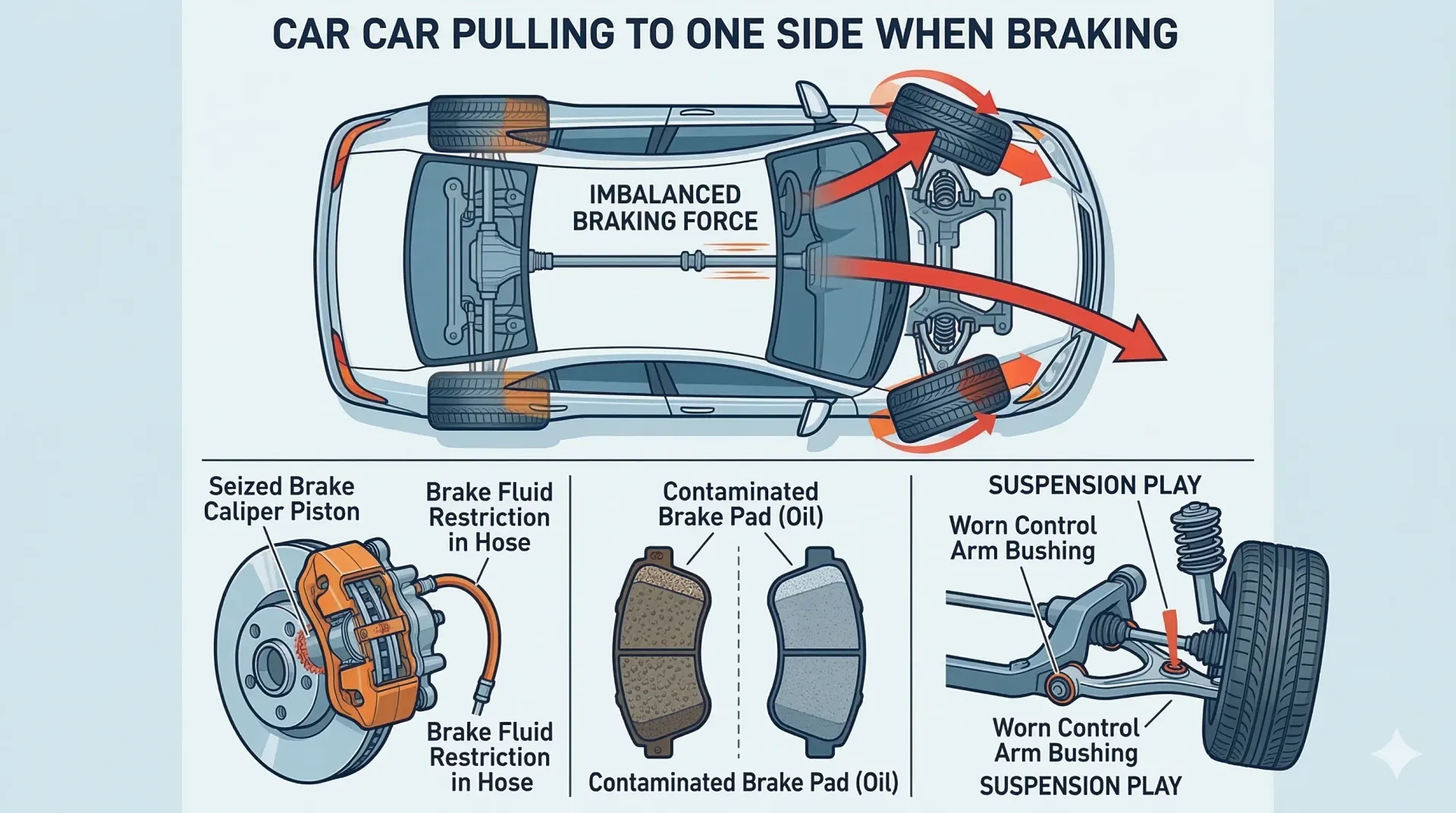 CAR CAR PULLING TO ONE SIDE WHEN BRAKING

IMBALANCED BRAKING FORCE

Seized Brake Caliper Piston

Brake Fluid Restriction in Hose

Brake Fluid Restriction in Hose

Contaminated Brake Pad (Oil)

Contaminated Brake Pad (Oil)

SUSPENSION PLAY

Worn Control Arm Bushing

Worn Control Arm Bushing

SUSPENSION PLAY