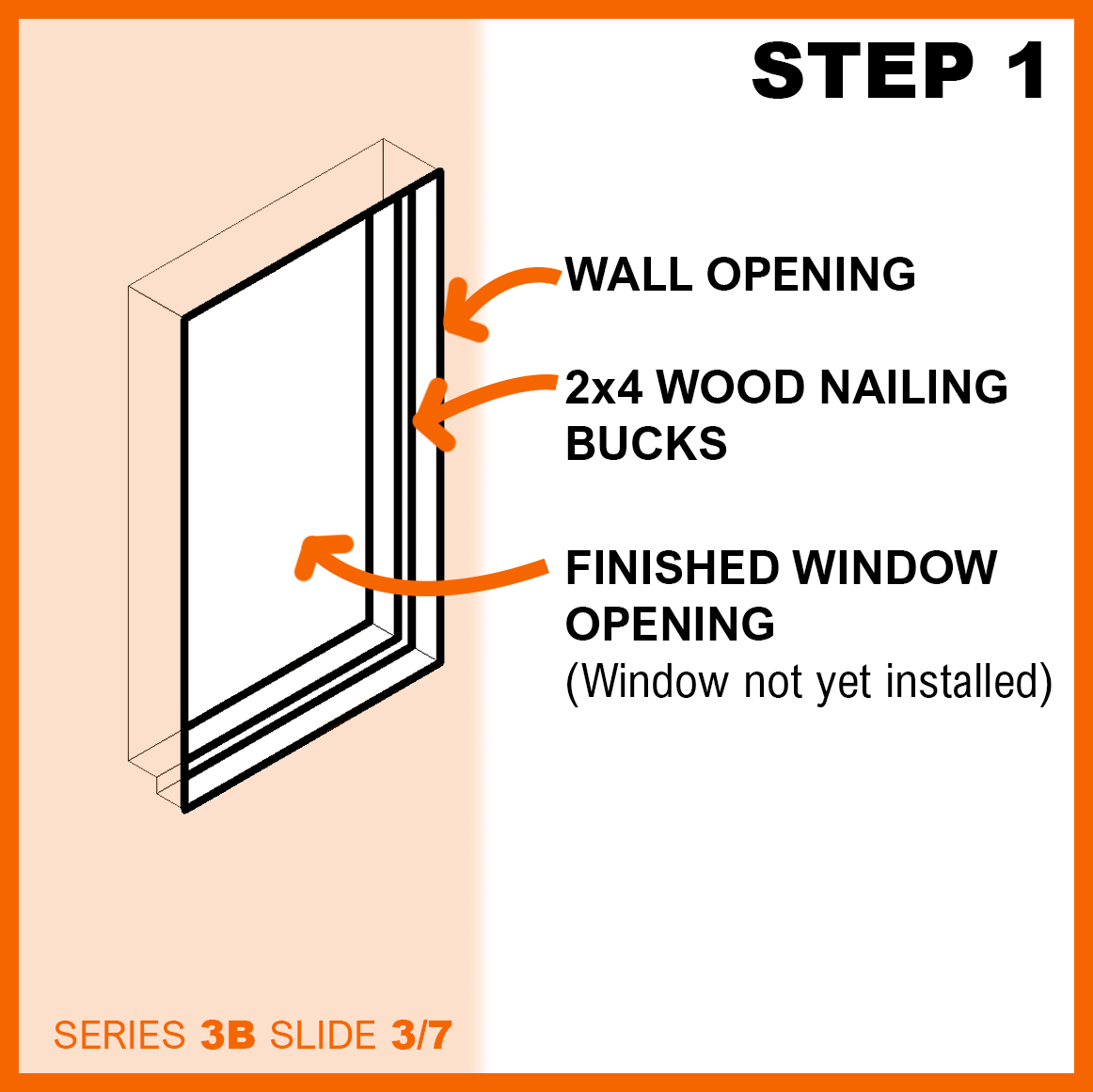 STEP 1

WALL OPENING

2x4 WOOD NAILING BUCKS

FINISHED WINDOW OPENING
(Window not yet installed)

SERIES 3B SLIDE 3/7