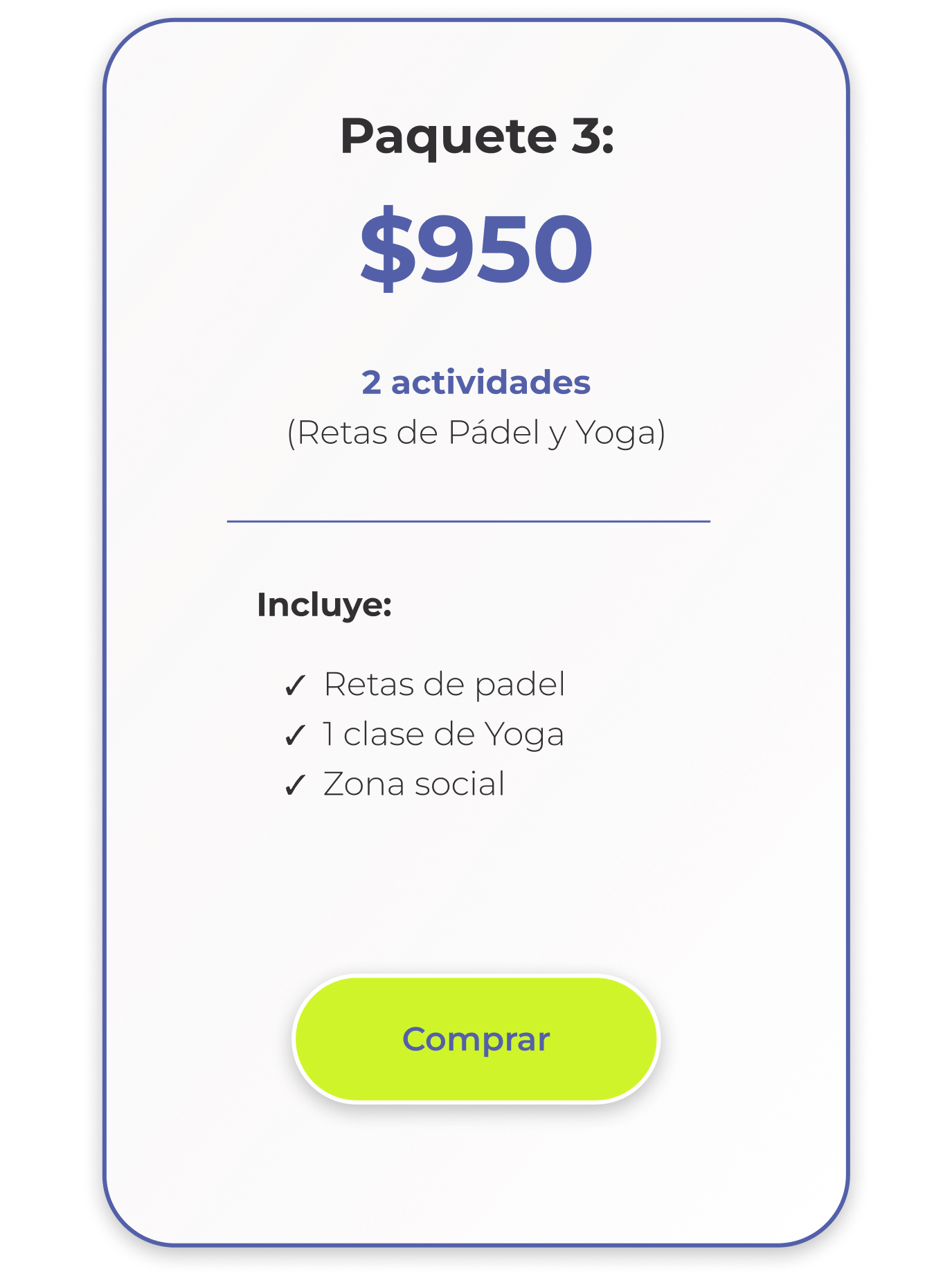 Paquete 3:

\$950

2 actividades
(Retas de Pádel y Yoga)

Incluye:

✓ Retas de padel
✓ 1 clase de Yoga
✓ Zona social

Comprar