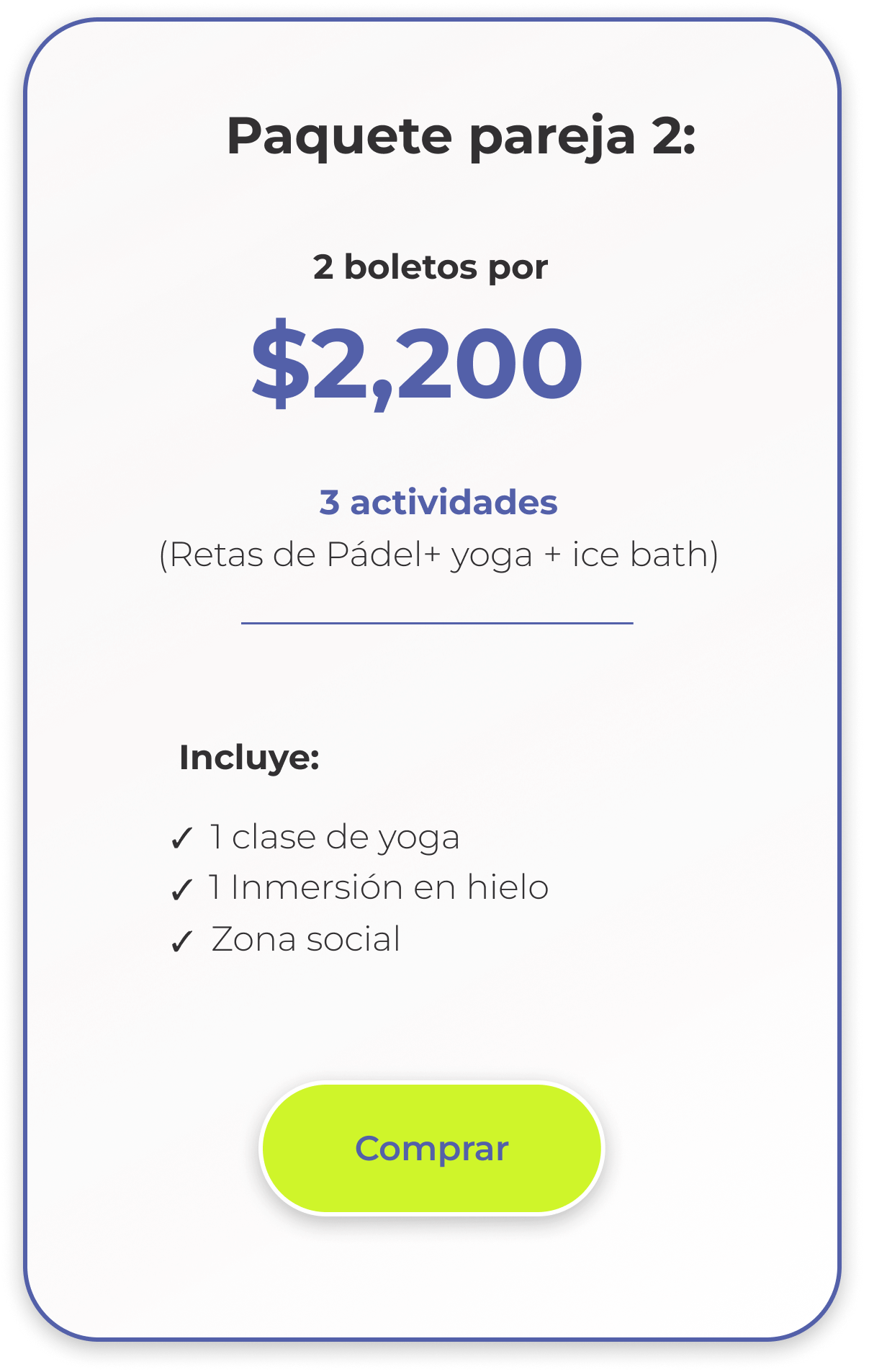 Paquete pareja 2:

2 boletos por

$2,200

3 actividades
(Retas de Pádel+ yoga + ice bath)

Incluye:

✓ 1 clase de yoga
✓ 1 Inmersión en hielo
✓ Zona social

Comprar