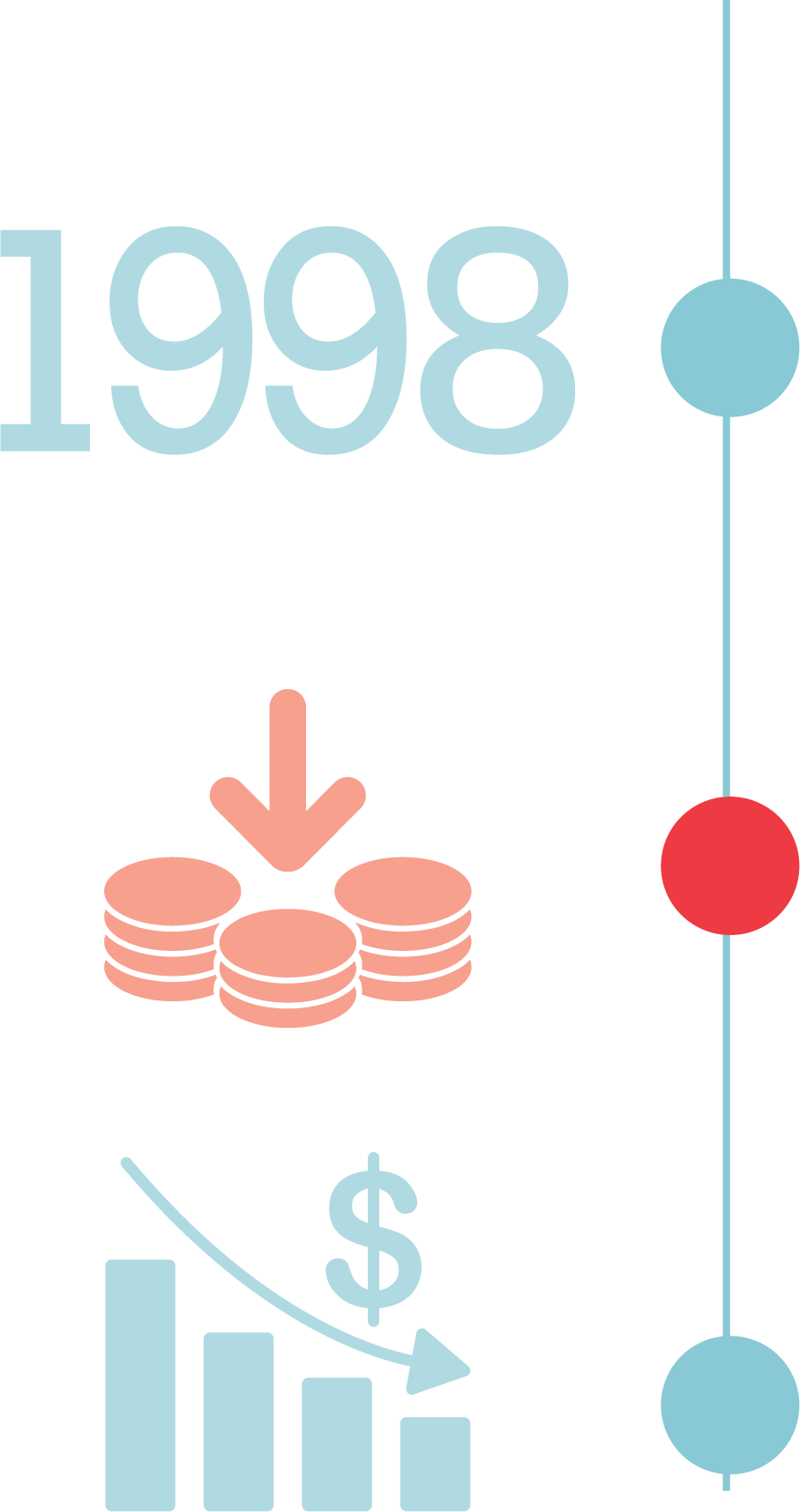 1998

$